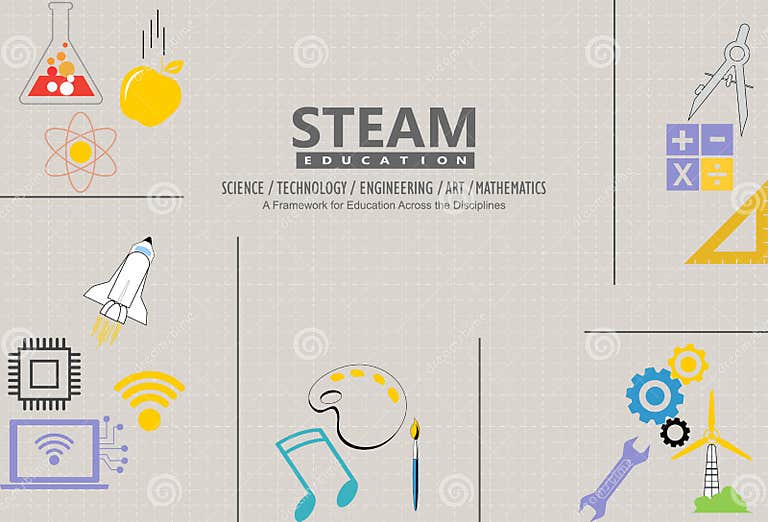 STEAM
EDUCATION
SCIENCE / TECHNOLOGY / ENGINEERING / ART / MATHEMATICS
A Framework for Education Across the Disciplines

+ −
× ÷