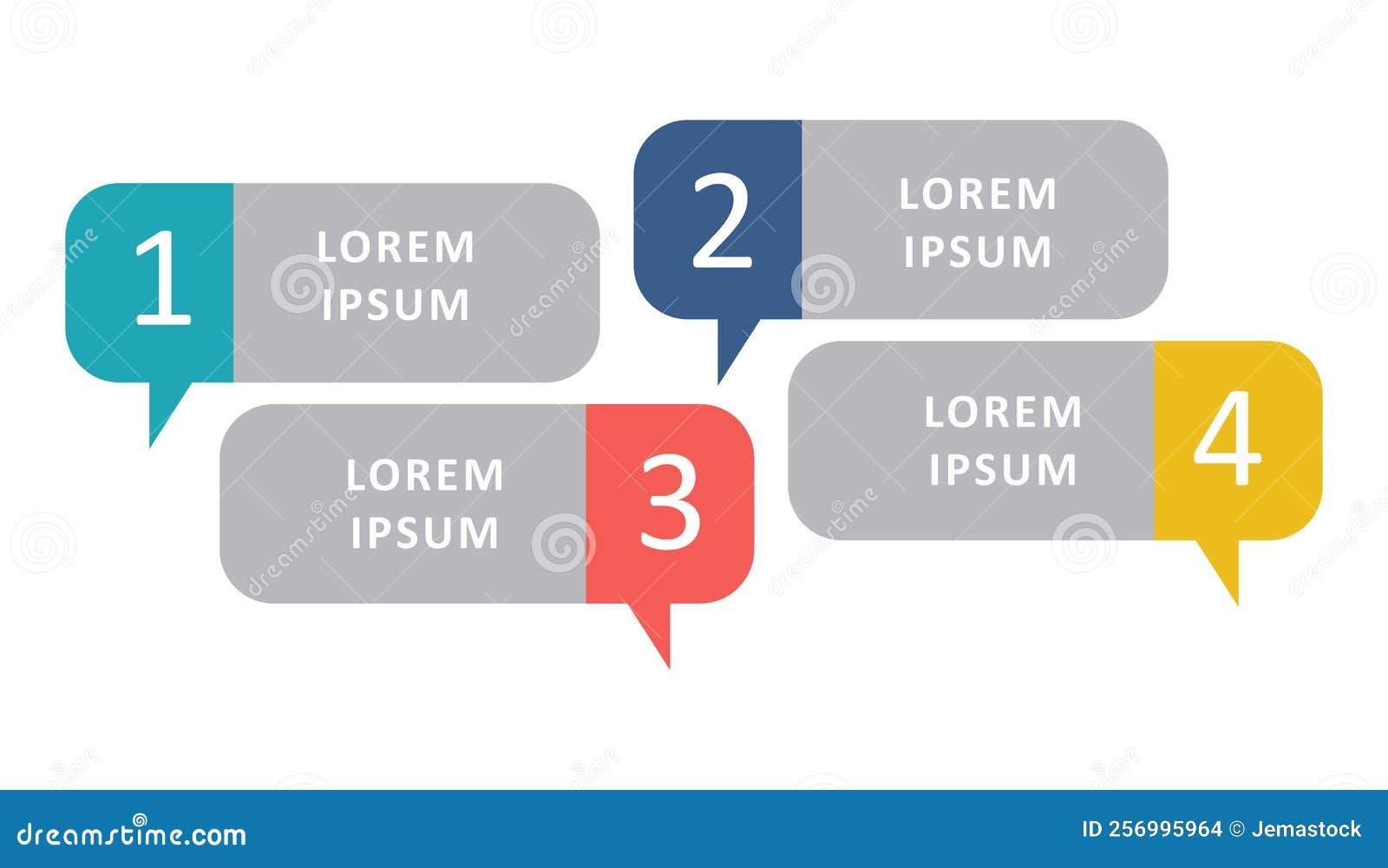 1 LOREM IPSUM

2 LOREM IPSUM

LOREM IPSUM 3

LOREM IPSUM 4

dreamstime.com

ID 256995964 © Jemastock