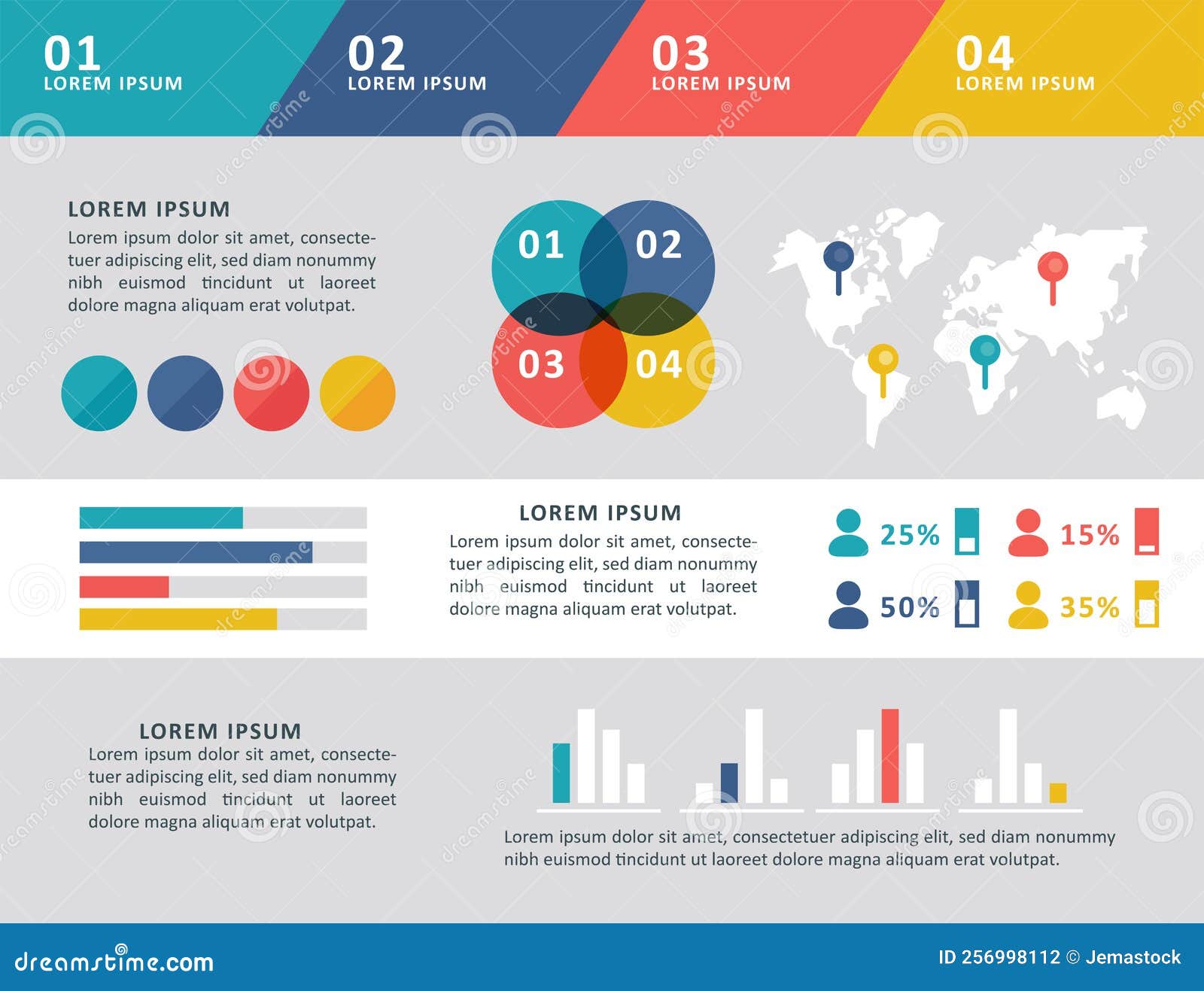 01
LOREM IPSUM

02
LOREM IPSUM

03
LOREM IPSUM

04
LOREM IPSUM

LOREM IPSUM
Lorem ipsum dolor sit amet, consectetuer adipiscing elit, sed diam nonummy nibh euismod tincidunt ut laoreet dolore magna aliquam erat volutpat.

01 02 03 04

LOREM IPSUM
Lorem ipsum dolor sit amet, consectetuer adipiscing elit, sed diam nonummy nibh euismod tincidunt ut laoreet dolore magna aliquam erat volutpat.

25% 15%
50% 35%

LOREM IPSUM
Lorem ipsum dolor sit amet, consectetuer adipiscing elit, sed diam nonummy nibh euismod tincidunt ut laoreet dolore magna aliquam erat volutpat.

Lorem ipsum dolor sit amet, consectetuer adipiscing elit, sed diam nonummy nibh euismod tincidunt ut laoreet dolore magna aliquam erat volutpat.

dreamstime.com
ID 256998112 © Jemastock