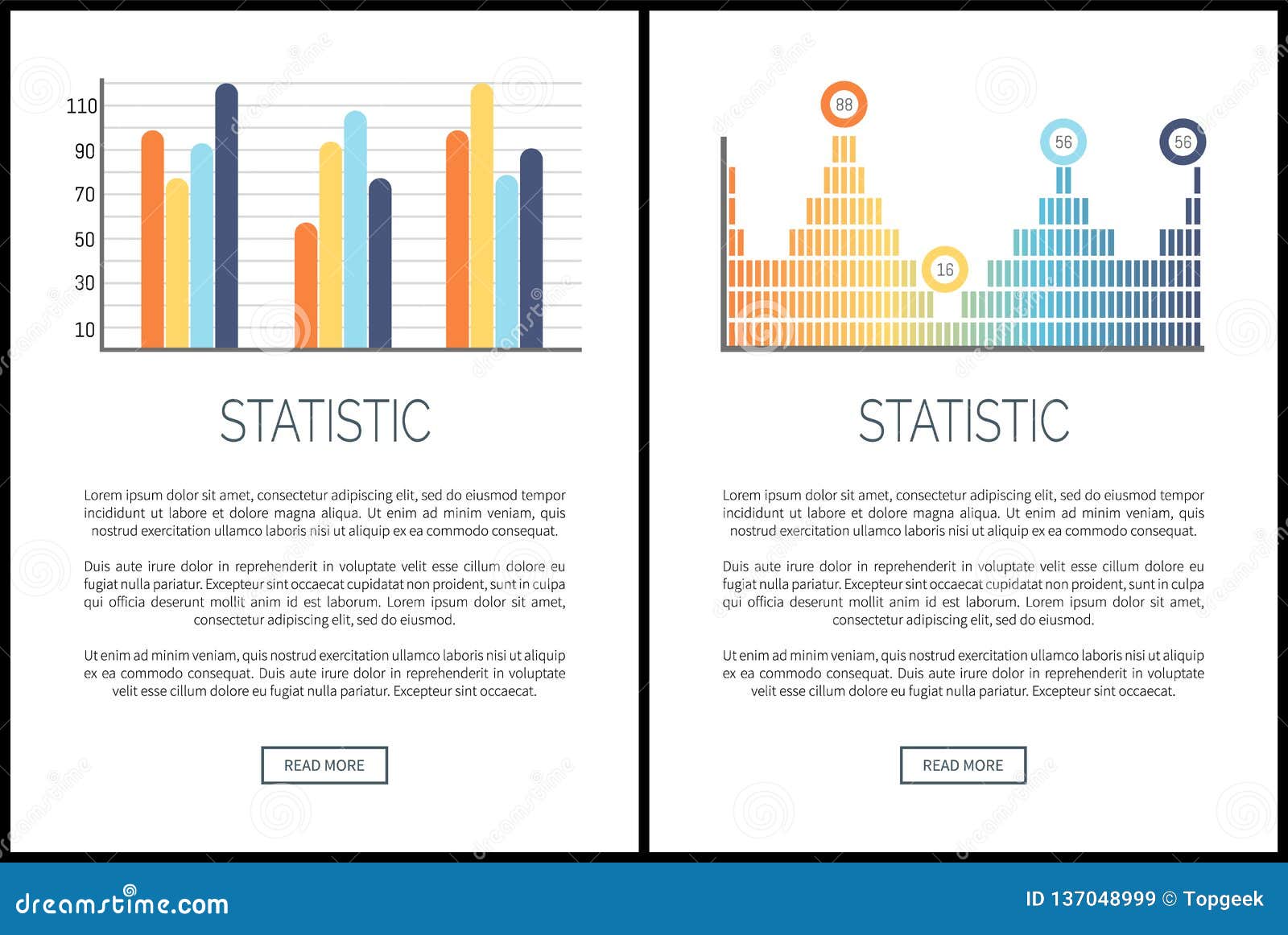 110
90
70
50
30
10

STATISTIC

Lorem ipsum dolor sit amet, consectetur adipiscing elit, sed do eiusmod tempor incididunt ut labore et dolore magna aliqua. Ut enim ad minim veniam, quis nostrud exercitation ullamco laboris nisi ut aliquip ex ea commodo consequat.

Duis aute irure dolor in reprehenderit in voluptate velit esse cillum dolore eu fugiat nulla pariatur. Excepteur sint occaecat cupidatat non proident, sunt in culpa qui officia deserunt mollit anim id est laborum. Lorem ipsum dolor sit amet, consectetur adipiscing elit, sed do eiusmod.

Ut enim ad minim veniam, quis nostrud exercitation ullamco laboris nisi ut aliquip ex ea commodo consequat. Duis aute irure dolor in reprehenderit in voluptate velit esse cillum dolore eu fugiat nulla pariatur. Excepteur sint occaecat.

READ MORE

88
56
56
16

STATISTIC

Lorem ipsum dolor sit amet, consectetur adipiscing elit, sed do eiusmod tempor incididunt ut labore et dolore magna aliqua. Ut enim ad minim veniam, quis nostrud exercitation ullamco laboris nisi ut aliquip ex ea commodo consequat.

Duis aute irure dolor in reprehenderit in voluptate velit esse cillum dolore eu fugiat nulla pariatur. Excepteur sint occaecat cupidatat non proident, sunt in culpa qui officia deserunt mollit anim id est laborum. Lorem ipsum dolor sit amet, consectetur adipiscing elit, sed do eiusmod.

Ut enim ad minim veniam, quis nostrud exercitation ullamco laboris nisi ut aliquip ex ea commodo consequat. Duis aute irure dolor in reprehenderit in voluptate velit esse cillum dolore eu fugiat nulla pariatur. Excepteur sint occaecat.

READ MORE

dreamstime.com
ID 137048999 © Topgeek