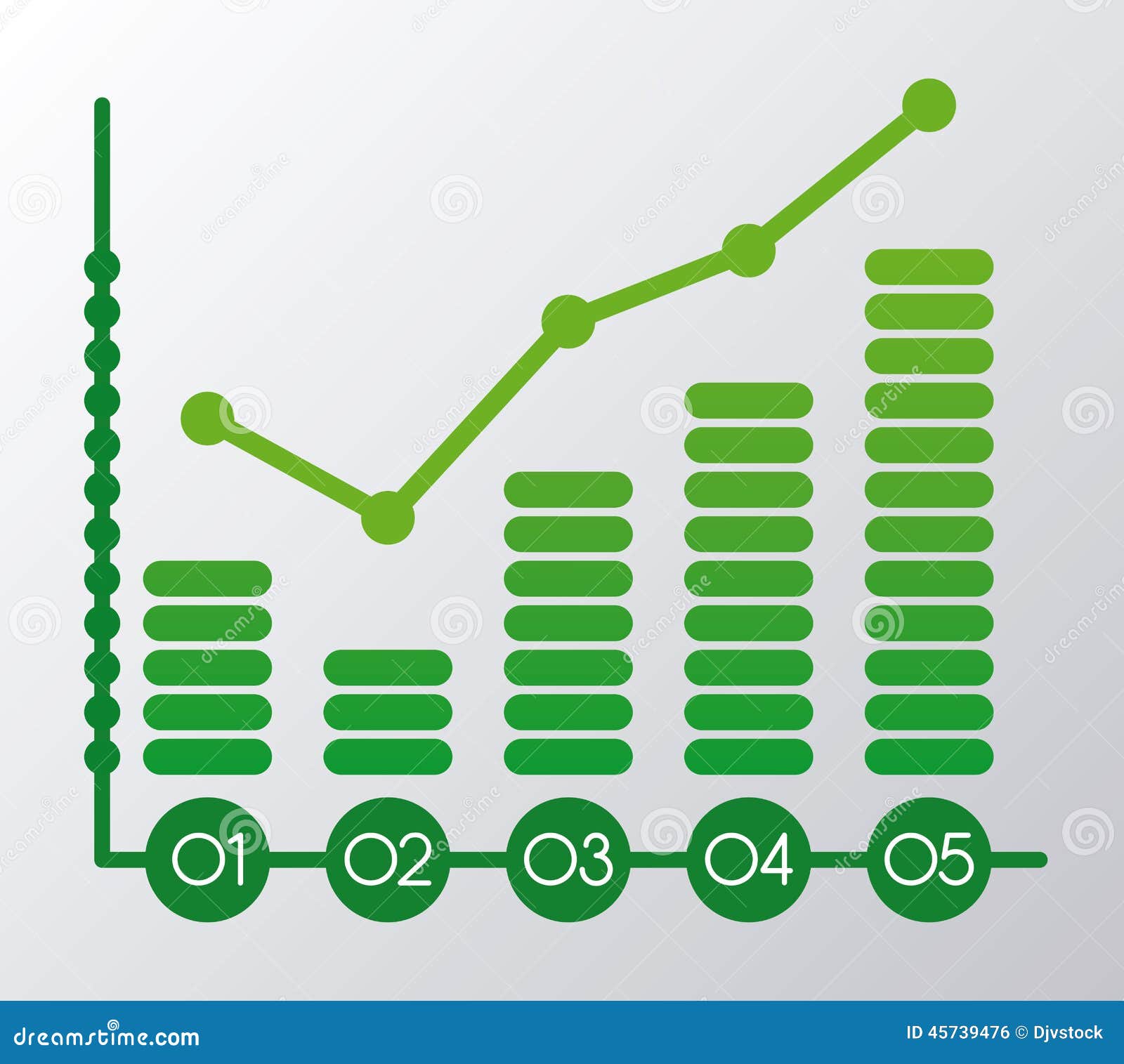 01
02
03
04
05

dreamstime.com
ID 45739476 © Djvstock