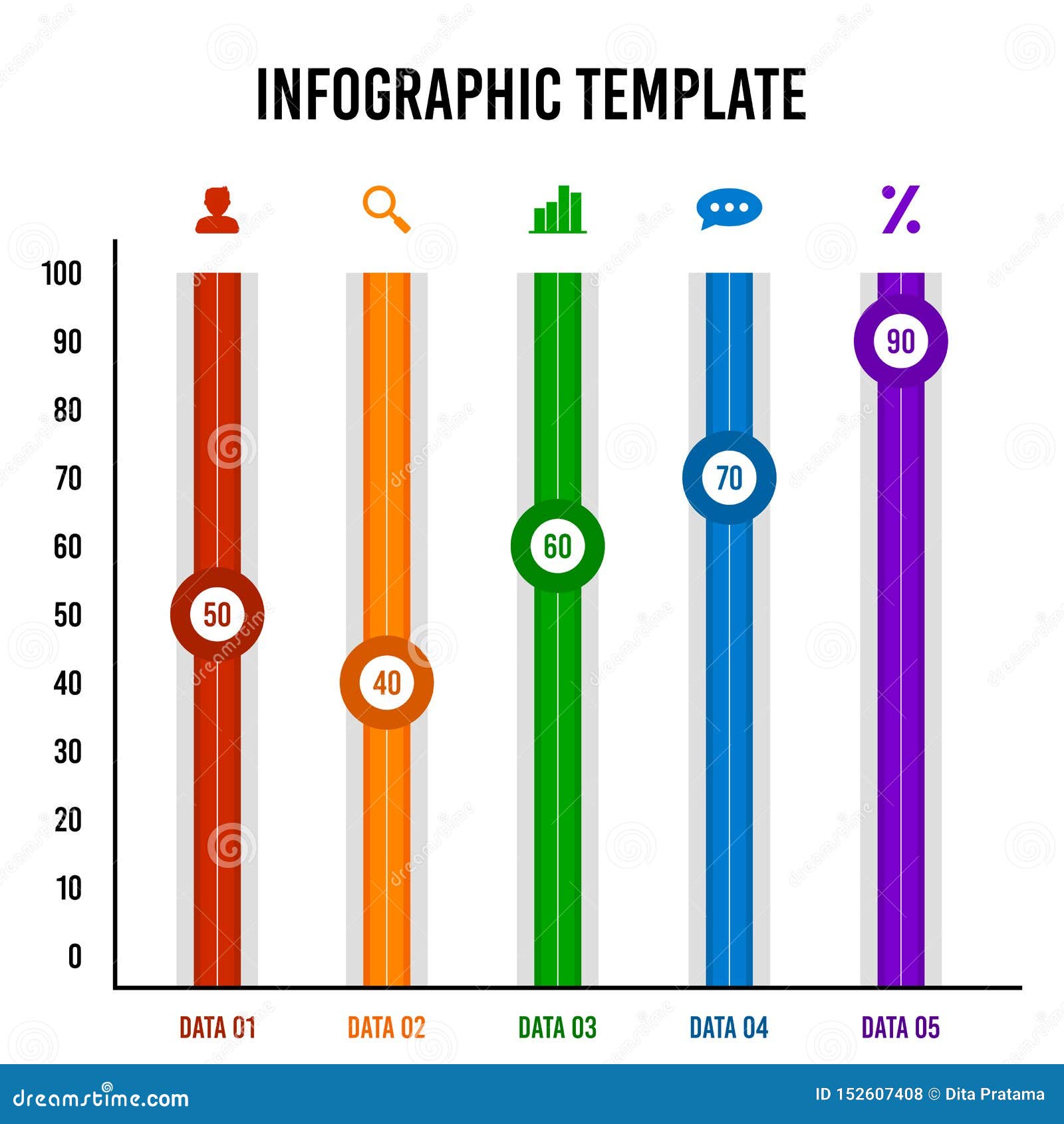 INFOGRAPHIC TEMPLATE

%

100
90
80
70
60
50
40
30
20
10
0

50
40
60
70
90

DATA 01
DATA 02
DATA 03
DATA 04
DATA 05

dreamstime.com

ID 152607408 © Dita Pratama