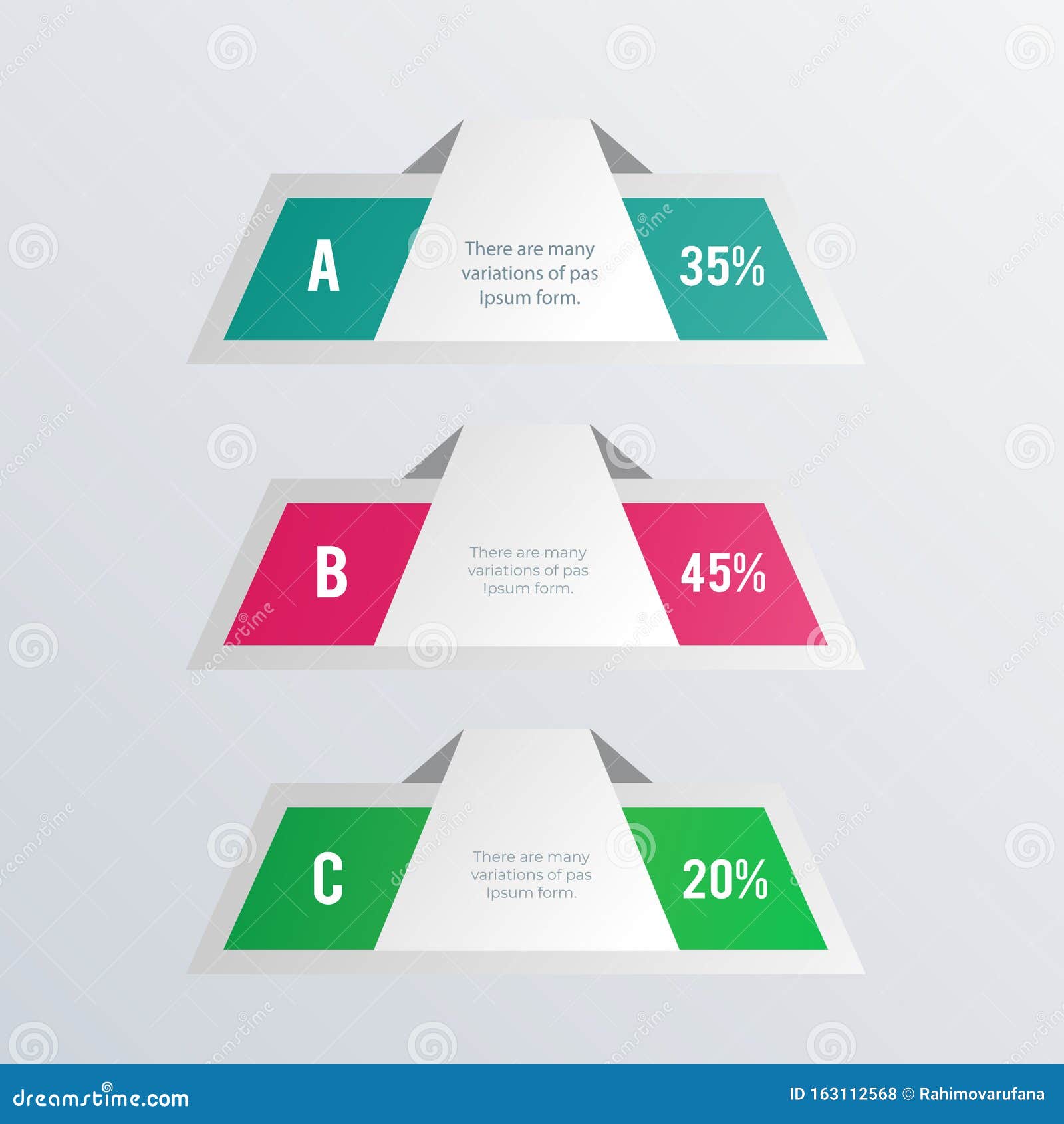 A

There are many variations of pas Ipsum form.

35%

B

There are many variations of pas Ipsum form.

45%

C

There are many variations of pas Ipsum form.

20%

dreamstime.com

ID 163112568 © Rahimovarufana