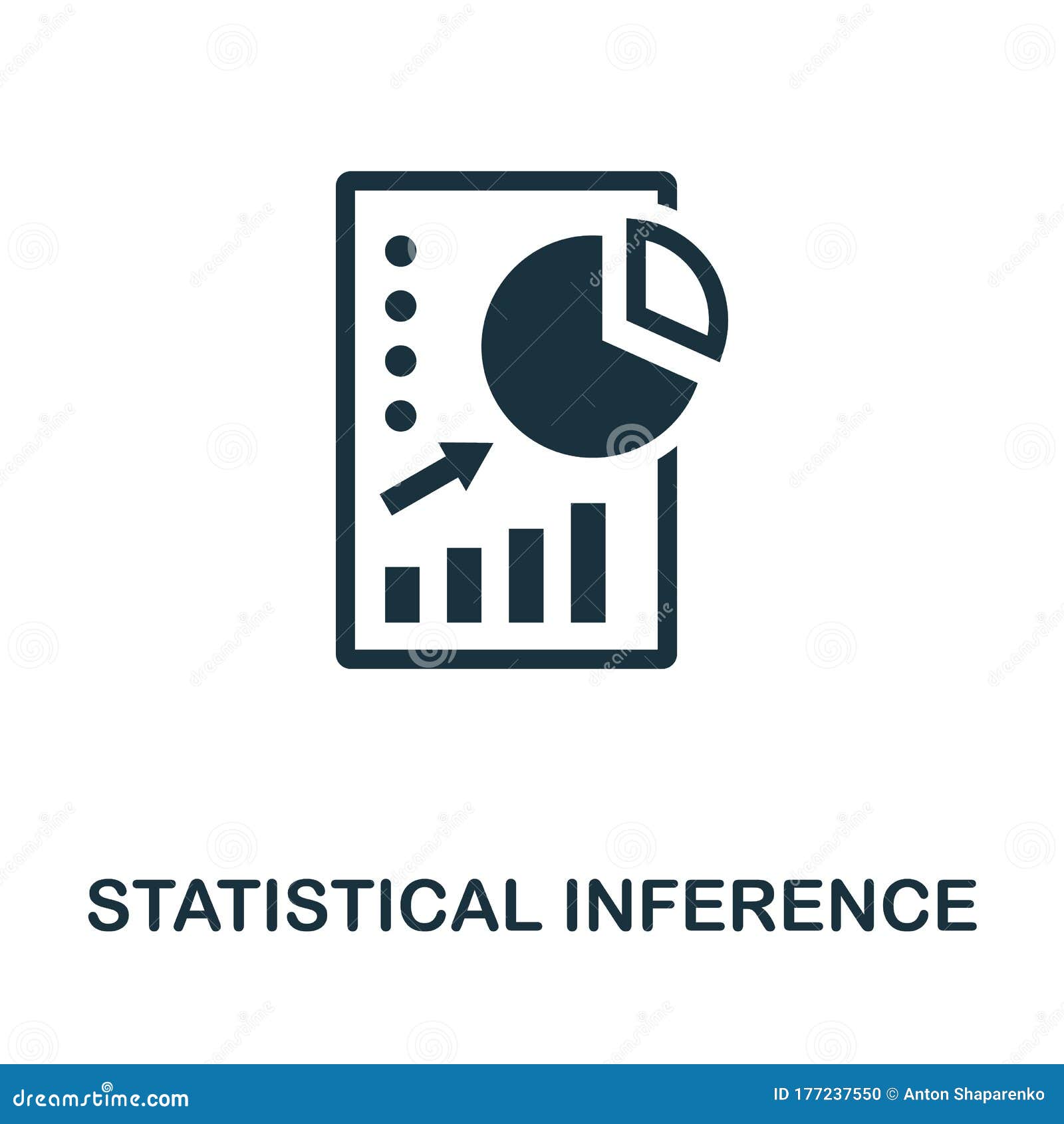 STATISTICAL INFERENCE

dreamstime.com

ID 177237550 © Anton Shaparenko