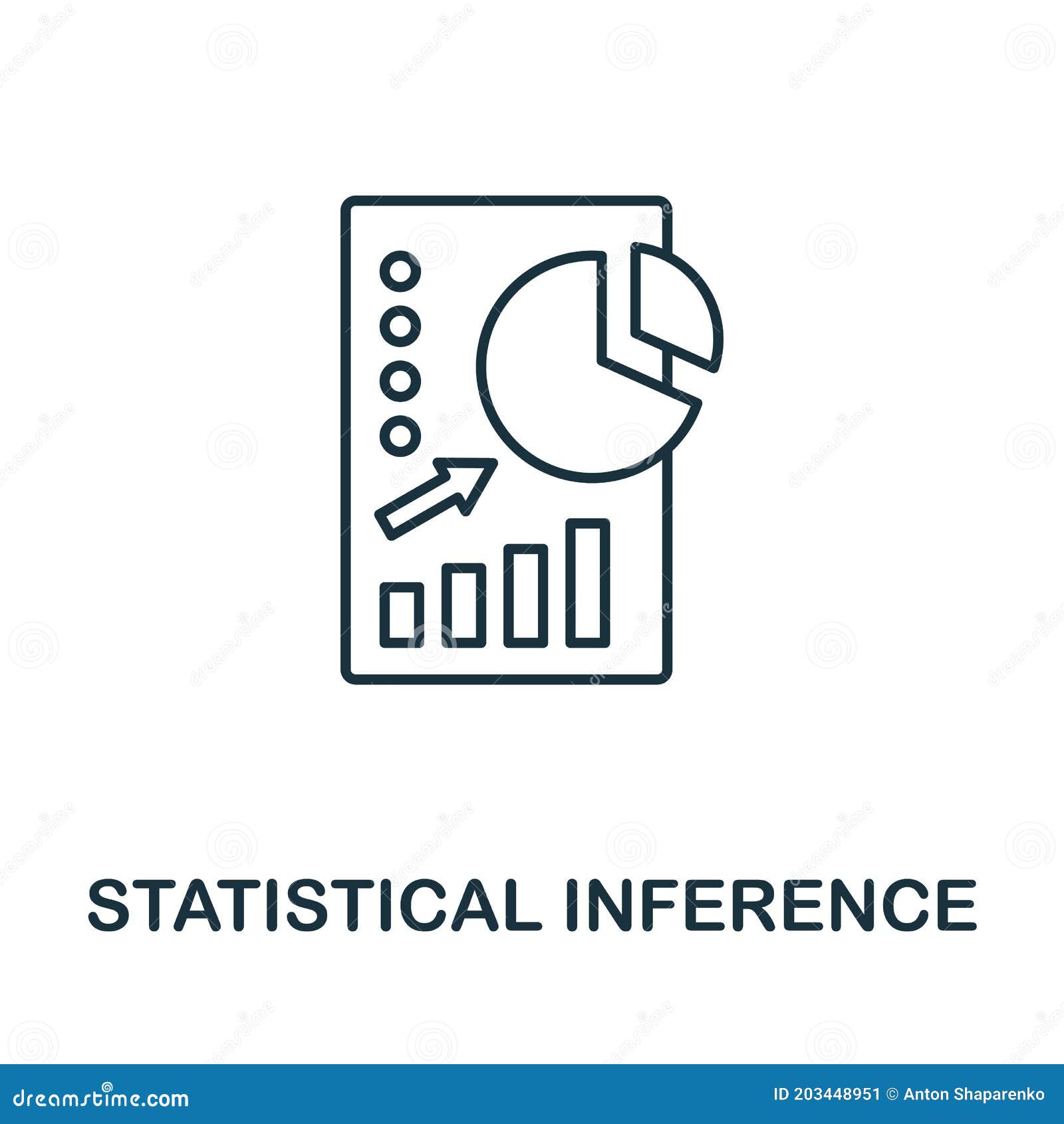 STATISTICAL INFERENCE

dreamstime.com

ID 203448951 © Anton Shaparenko