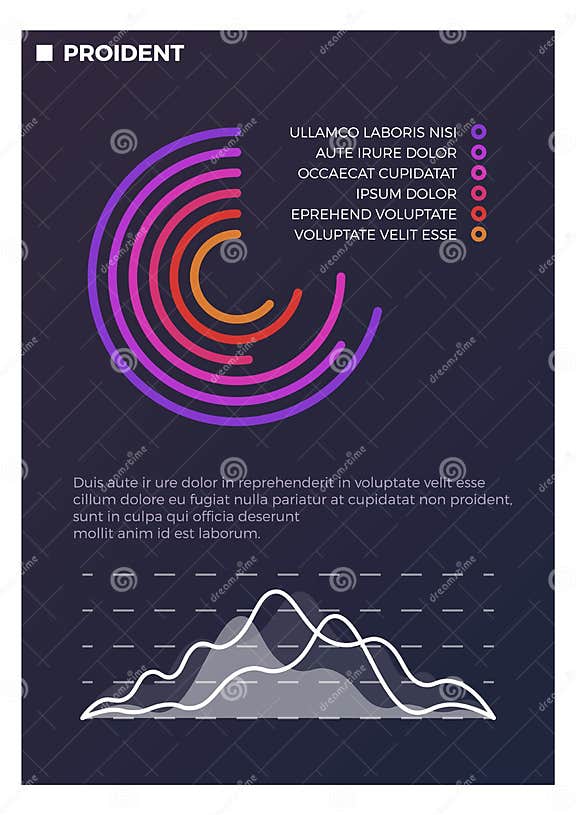 PROIDENT

ULLAMCO LABORIS NISI
AUTE IRURE DOLOR
OCCAECAT CUPIDATAT
IPSUM DOLOR
EPREHEND VOLUPTATE
VOLUPTATE VELIT ESSE

Duis aute ir ure dolor in reprehenderit in voluptate velit esse cillum dolore eu fugiat nulla pariatur at cupidatat non proident, sunt in culpa qui officia deserunt mollit anim id est laborum.

dreamstime