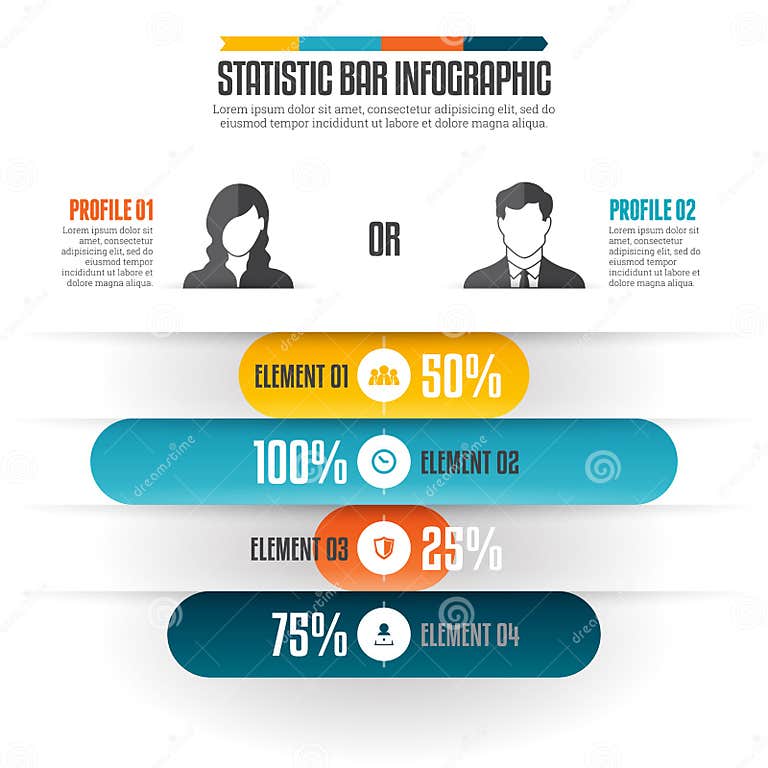 STATISTIC BAR INFOGRAPHIC

Lorem ipsum dolor sit amet, consectetur adipisicing elit, sed do eiusmod tempor incididunt ut labore et dolore magna aliqua.

PROFILE 01

Lorem ipsum dolor sit amet, consectetur adipisicing elit, sed do eiusmod tempor incididunt ut labore et dolore magna aliqua.

OR

PROFILE 02

Lorem ipsum dolor sit amet, consectetur adipisicing elit, sed do eiusmod tempor incididunt ut labore et dolore magna aliqua.

ELEMENT 01 50%

100% ELEMENT 02

ELEMENT 03 25%

75% ELEMENT 04

dreamstime