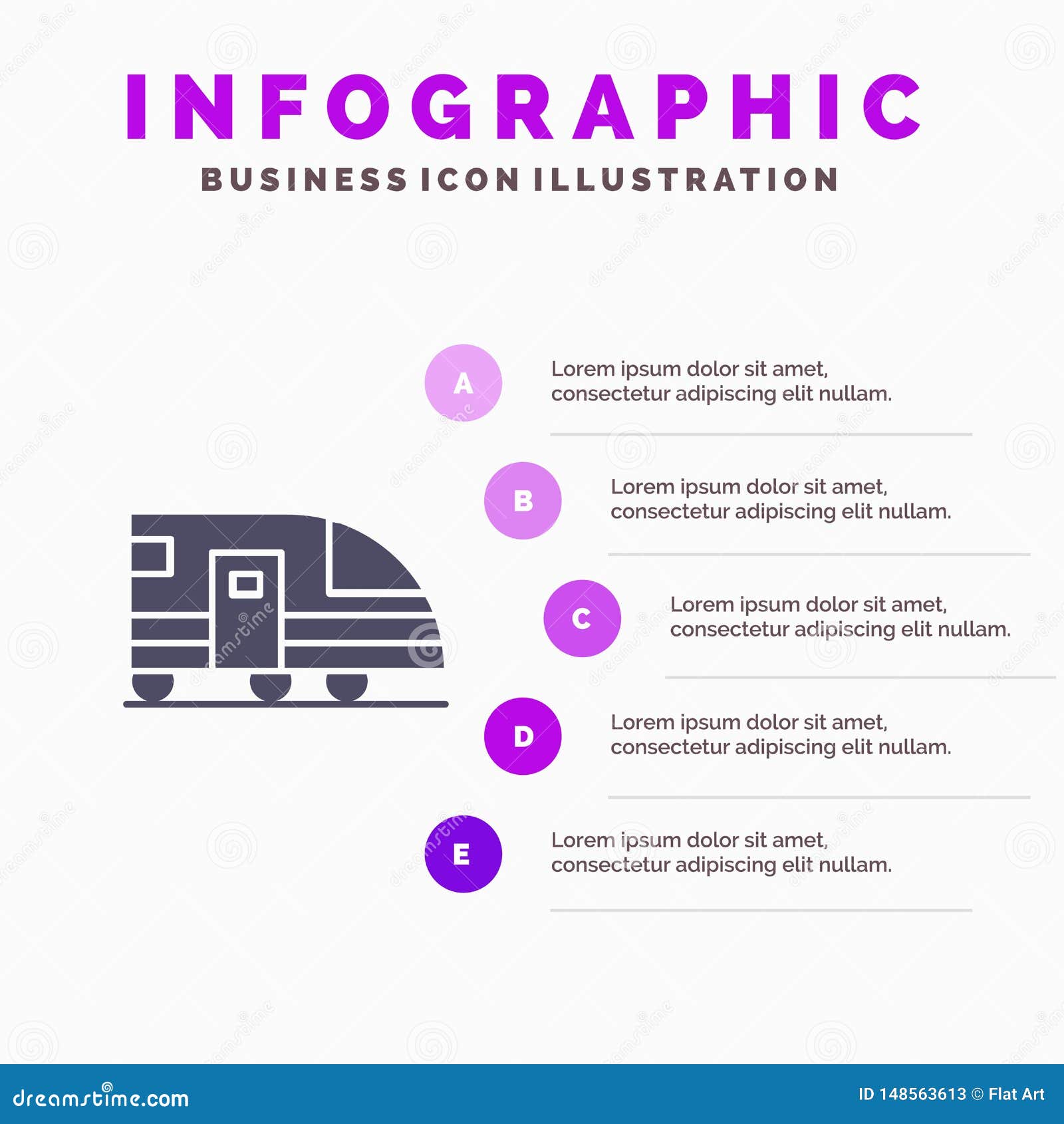 INFOGRAPHIC
BUSINESS ICON ILLUSTRATION

A
Lorem ipsum dolor sit amet, consectetur adipiscing elit nullam.

B
Lorem ipsum dolor sit amet, consectetur adipiscing elit nullam.

C
Lorem ipsum dolor sit amet, consectetur adipiscing elit nullam.

D
Lorem ipsum dolor sit amet, consectetur adipiscing elit nullam.

E
Lorem ipsum dolor sit amet, consectetur adipiscing elit nullam.

dreamstime.com
ID 148563613 © Flat Art