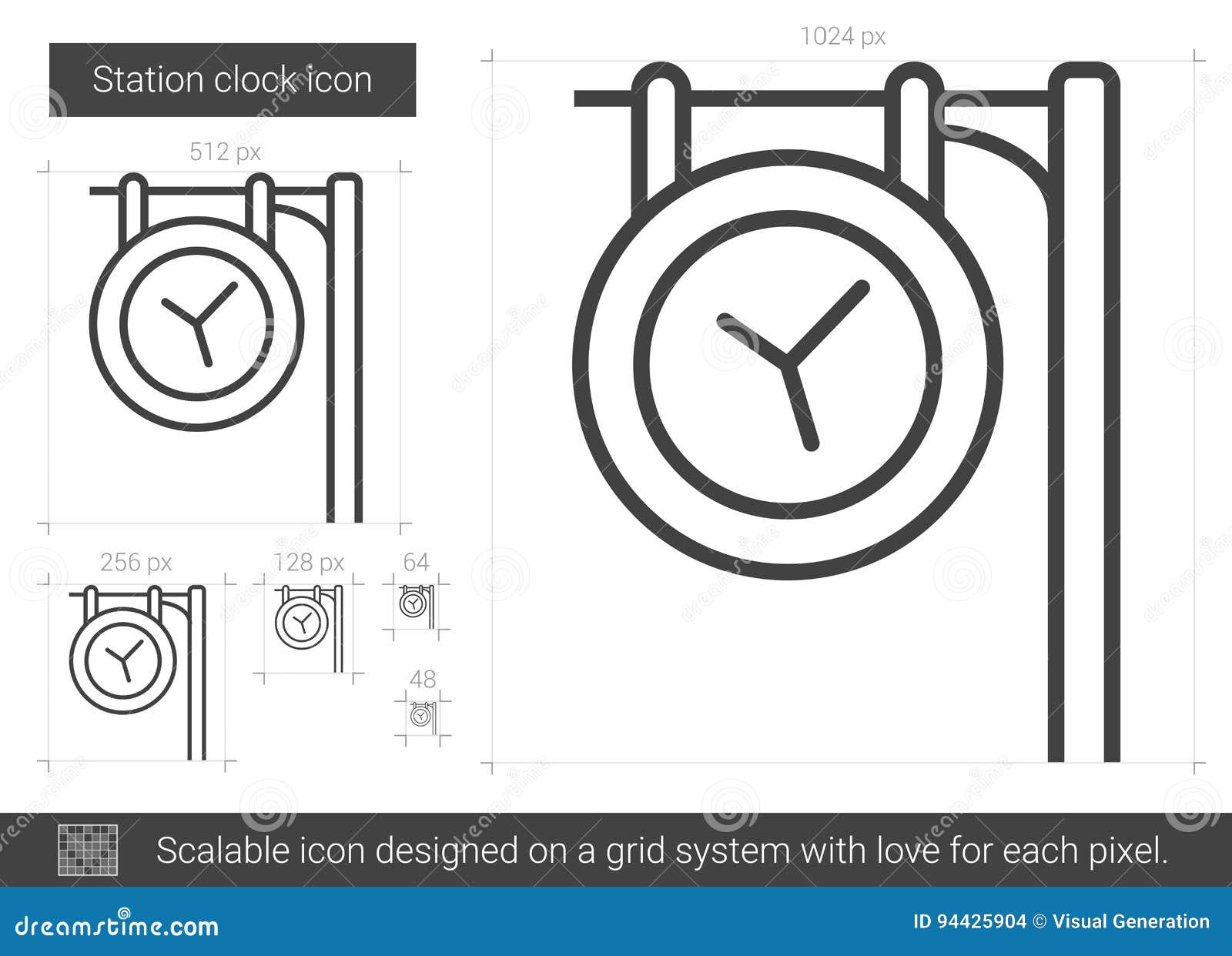 Station clock icon

512 px

1024 px

256 px

128 px

64

48

Scalable icon designed on a grid system with love for each pixel.

dreamstime.com

ID 94425904 © Visual Generation