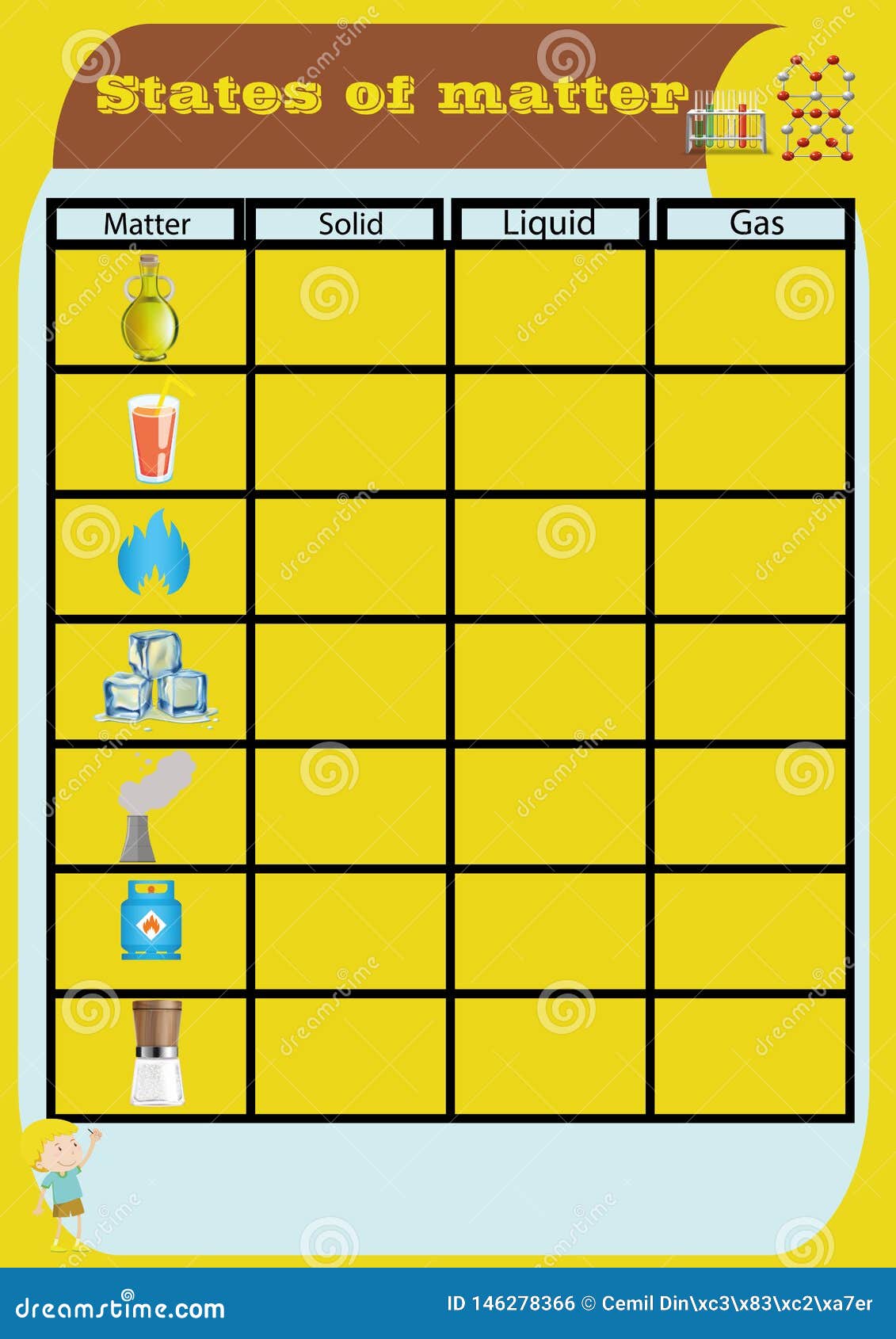 States of matter

| Matter | Solid | Liquid | Gas |
|---|---|---|---|
| | | | |
| | | | |
| | | | |
| | | | |
| | | | |
| | | | |
| | | | |

dreamstime.com

ID 146278366 © Cemil Din\xc3\x83\xc2\xa7er