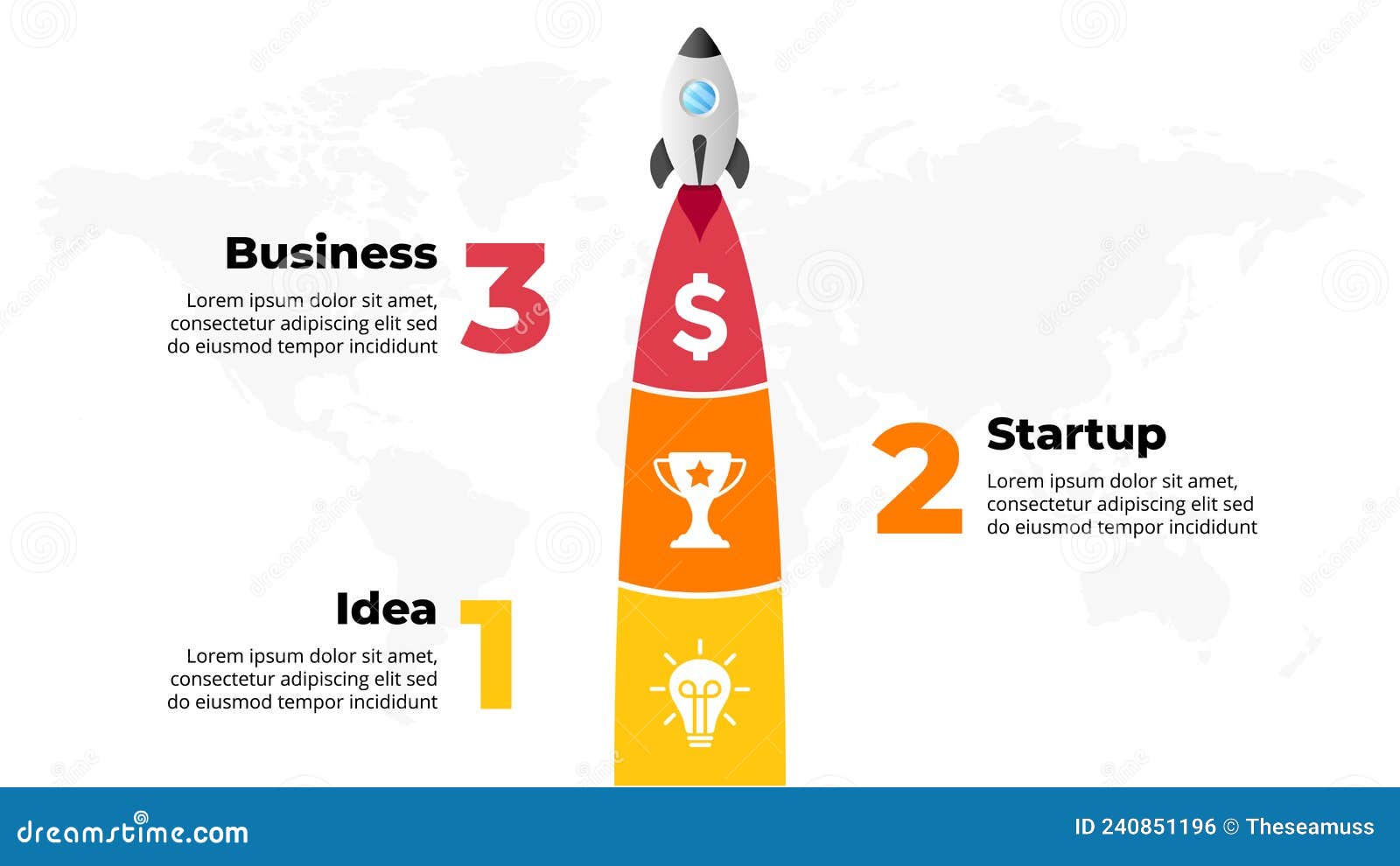 Business
Lorem ipsum dolor sit amet, consectetur adipiscing elit sed do eiusmod tempor incididunt

3

$

2

Startup
Lorem ipsum dolor sit amet, consectetur adipiscing elit sed do eiusmod tempor incididunt

Idea
Lorem ipsum dolor sit amet, consectetur adipiscing elit sed do eiusmod tempor incididunt

1

dreamstime.com

ID 240851196 © Theseamuss