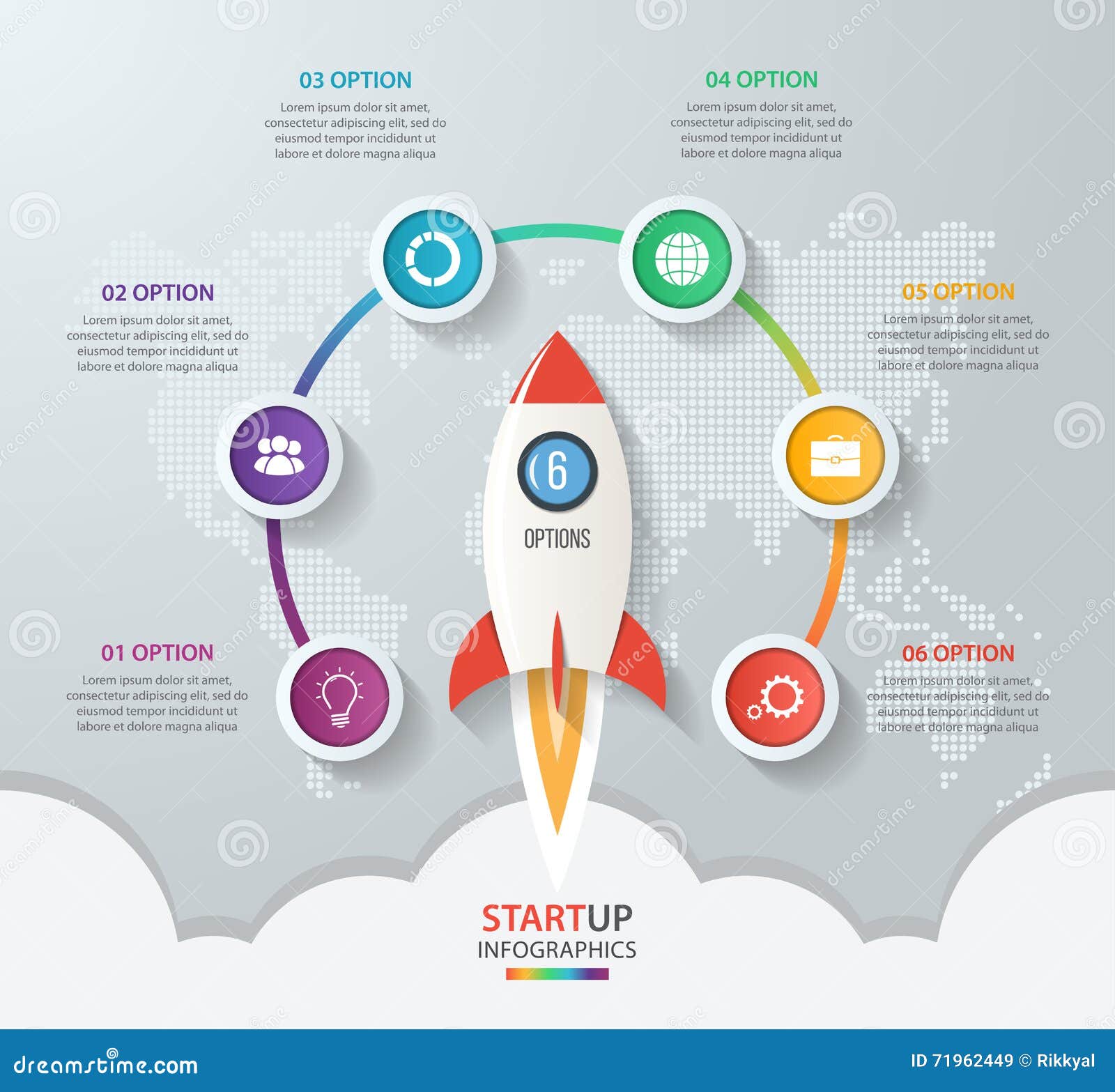 03 OPTION
Lorem ipsum dolor sit amet, consectetur adipiscing elit, sed do eiusmod tempor incididunt ut labore et dolore magna aliqua

04 OPTION
Lorem ipsum dolor sit amet, consectetur adipiscing elit, sed do eiusmod tempor incididunt ut labore et dolore magna aliqua

02 OPTION
Lorem ipsum dolor sit amet, consectetur adipiscing elit, sed do eiusmod tempor incididunt ut labore et dolore magna aliqua

05 OPTION
Lorem ipsum dolor sit amet, consectetur adipiscing elit, sed do eiusmod tempor incididunt ut labore et dolore magna aliqua

6
OPTIONS

01 OPTION
Lorem ipsum dolor sit amet, consectetur adipiscing elit, sed do eiusmod tempor incididunt ut labore et dolore magna aliqua

06 OPTION
Lorem ipsum dolor sit amet, consectetur adipiscing elit, sed do eiusmod tempor incididunt ut labore et dolore magna aliqua

STARTUP
INFOGRAPHICS

dreamstime.com
ID 71962449 © Rikkyal