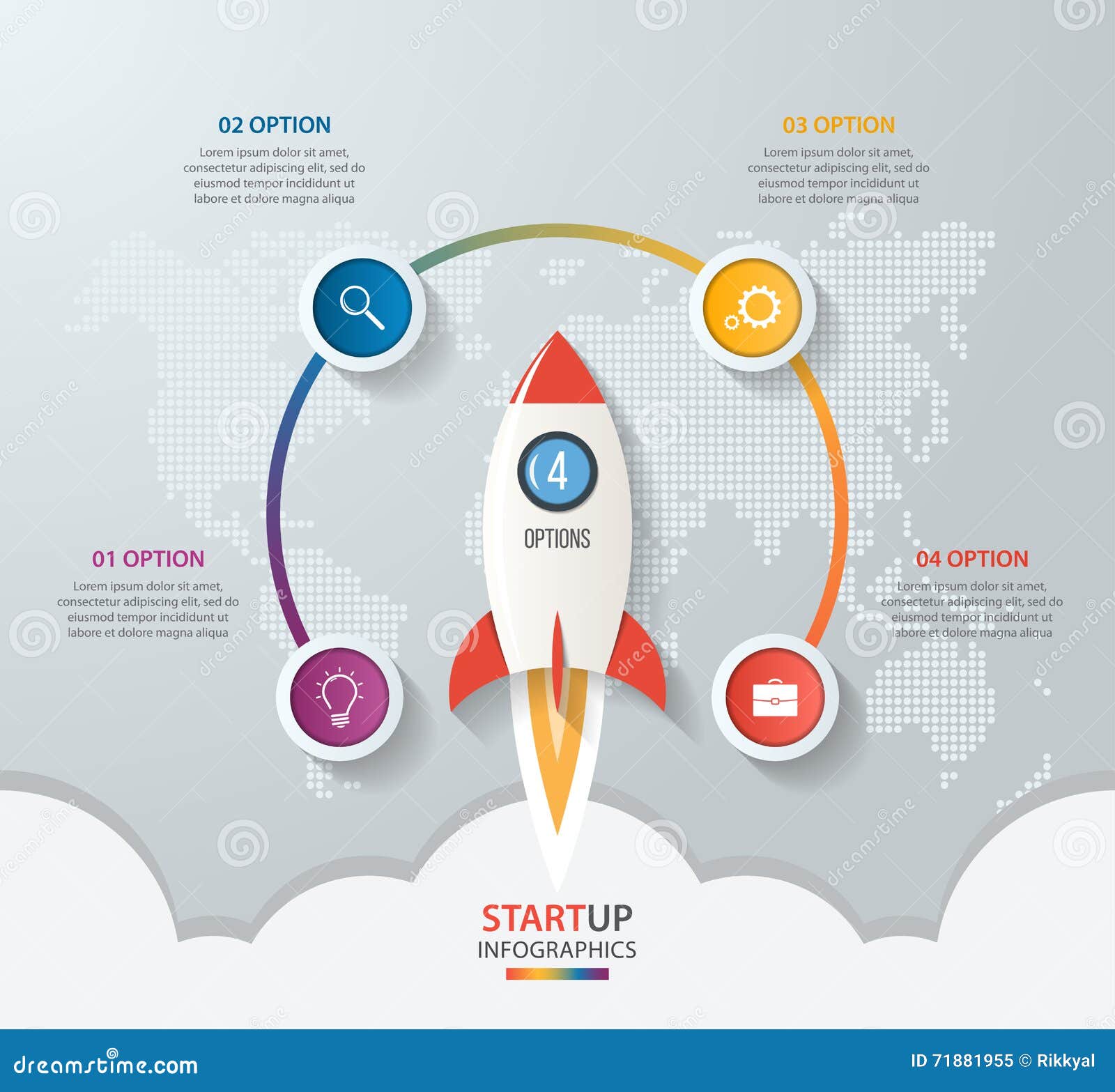 02 OPTION
Lorem ipsum dolor sit amet, consectetur adipiscing elit, sed do eiusmod tempor incididunt ut labore et dolore magna aliqua

03 OPTION
Lorem ipsum dolor sit amet, consectetur adipiscing elit, sed do eiusmod tempor incididunt ut labore et dolore magna aliqua

4
OPTIONS

01 OPTION
Lorem ipsum dolor sit amet, consectetur adipiscing elit, sed do eiusmod tempor incididunt ut labore et dolore magna aliqua

04 OPTION
Lorem ipsum dolor sit amet, consectetur adipiscing elit, sed do eiusmod tempor incididunt ut labore et dolore magna aliqua

STARTUP
INFOGRAPHICS

dreamstime.com
ID 71881955 © Rikkyal