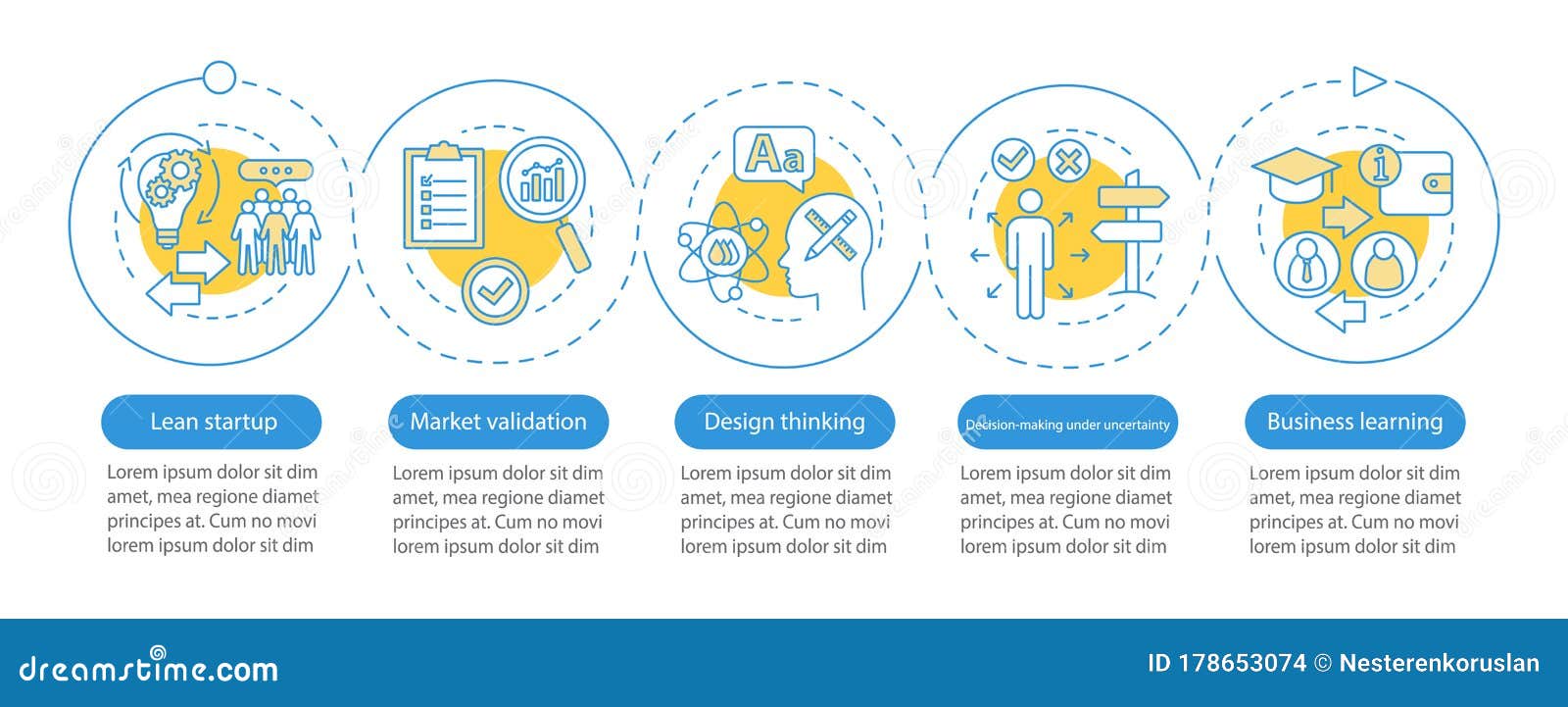 Aa

Lean startup

Lorem ipsum dolor sit dim amet, mea regione diamet principes at. Cum no movi lorem ipsum dolor sit dim

Market validation

Lorem ipsum dolor sit dim amet, mea regione diamet principes at. Cum no movi lorem ipsum dolor sit dim

Design thinking

Lorem ipsum dolor sit dim amet, mea regione diamet principes at. Cum no movi lorem ipsum dolor sit dim

Decision-making under uncertainty

Lorem ipsum dolor sit dim amet, mea regione diamet principes at. Cum no movi lorem ipsum dolor sit dim

Business learning

Lorem ipsum dolor sit dim amet, mea regione diamet principes at. Cum no movi lorem ipsum dolor sit dim

dreamstime.com

ID 178653074 © Nesterenkoruslan