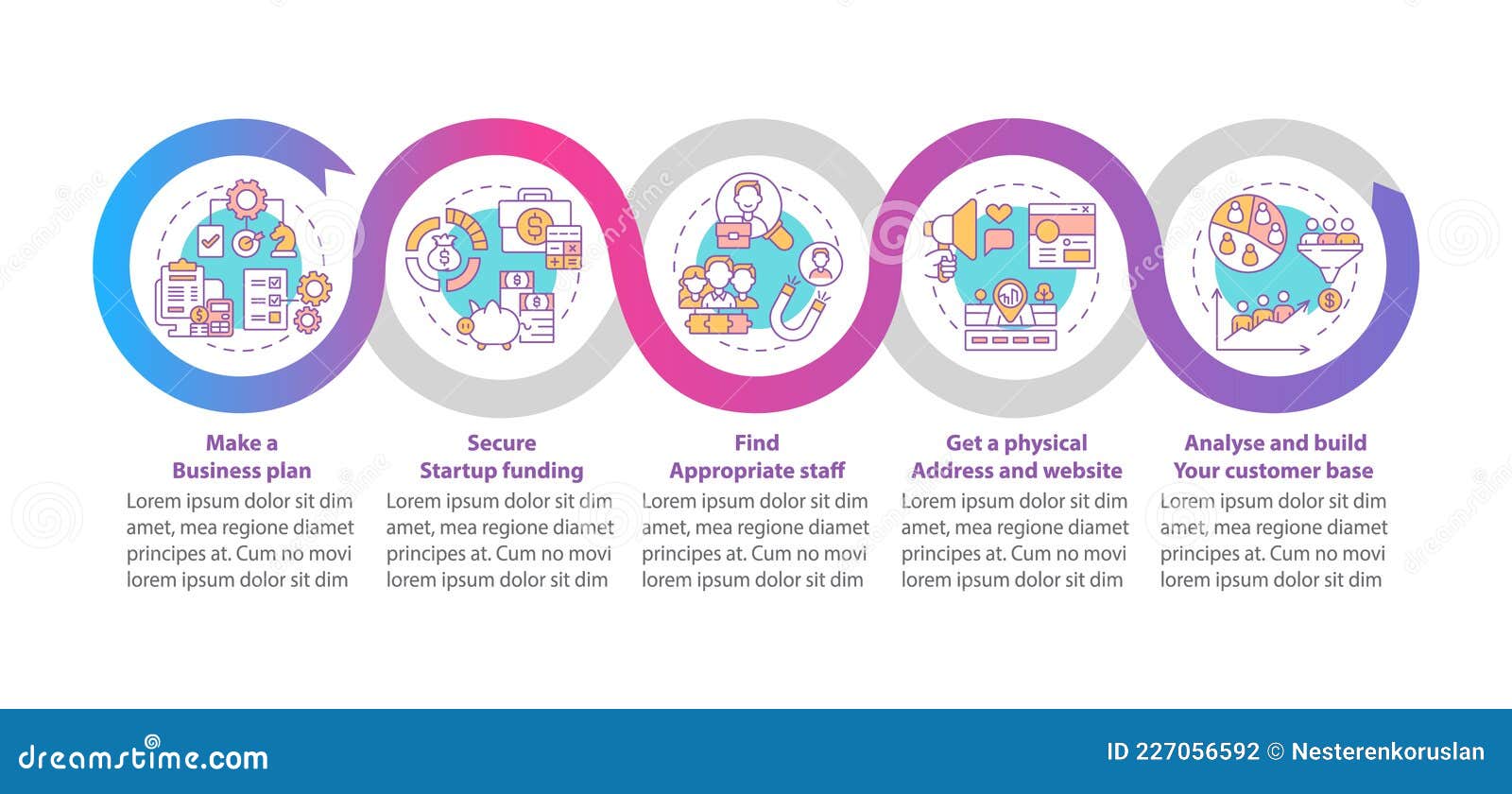 Make a
Business plan

Lorem ipsum dolor sit dim amet, mea regione diamet principes at. Cum no movi lorem ipsum dolor sit dim

Secure
Startup funding

Lorem ipsum dolor sit dim amet, mea regione diamet principes at. Cum no movi lorem ipsum dolor sit dim

Find
Appropriate staff

Lorem ipsum dolor sit dim amet, mea regione diamet principes at. Cum no movi lorem ipsum dolor sit dim

Get a physical
Address and website

Lorem ipsum dolor sit dim amet, mea regione diamet principes at. Cum no movi lorem ipsum dolor sit dim

Analyse and build
Your customer base

Lorem ipsum dolor sit dim amet, mea regione diamet principes at. Cum no movi lorem ipsum dolor sit dim

dreamstime.com

ID 227056592 © Nesterenkoruslan