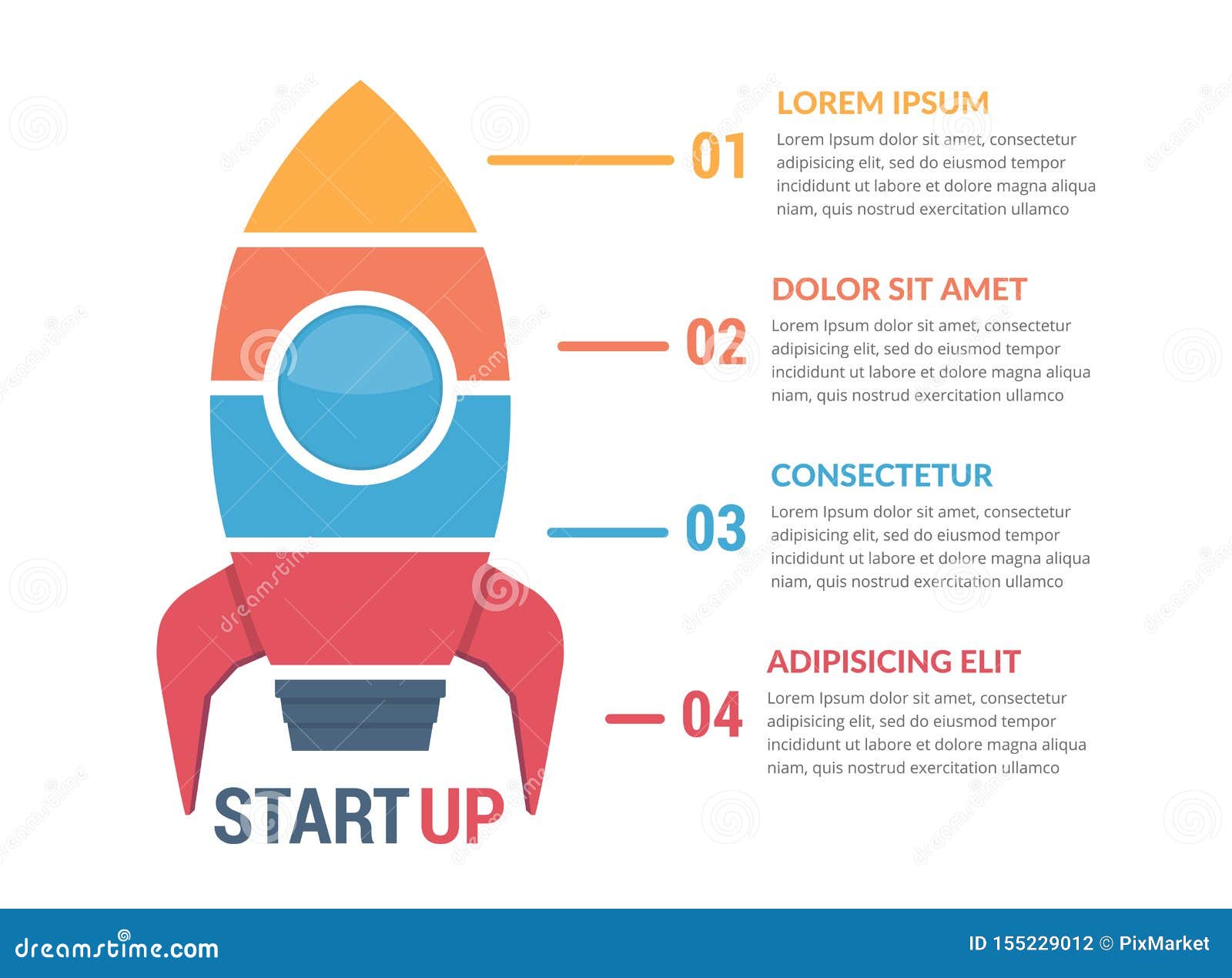 01

LOREM IPSUM
Lorem Ipsum dolor sit amet, consectetur adipisicing elit, sed do eiusmod tempor incididunt ut labore et dolore magna aliqua niam, quis nostrud exercitation ullamco

02

DOLOR SIT AMET
Lorem Ipsum dolor sit amet, consectetur adipisicing elit, sed do eiusmod tempor incididunt ut labore et dolore magna aliqua niam, quis nostrud exercitation ullamco

03

CONSECTETUR
Lorem Ipsum dolor sit amet, consectetur adipisicing elit, sed do eiusmod tempor incididunt ut labore et dolore magna aliqua niam, quis nostrud exercitation ullamco

04

ADIPISICING ELIT
Lorem Ipsum dolor sit amet, consectetur adipisicing elit, sed do eiusmod tempor incididunt ut labore et dolore magna aliqua niam, quis nostrud exercitation ullamco

START UP

dreamstime.com

ID 155229012 © PixMarket