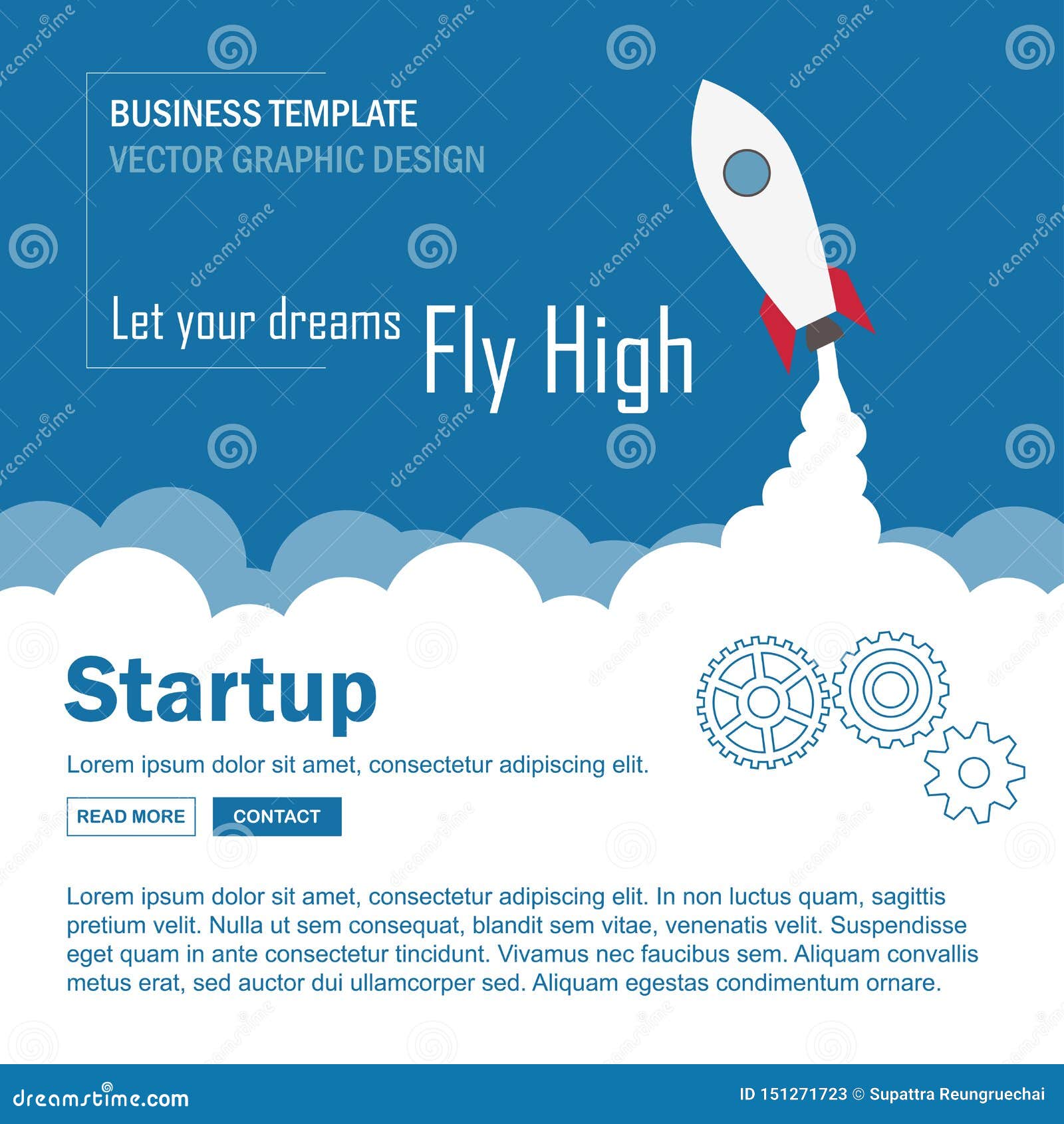 BUSINESS TEMPLATE
VECTOR GRAPHIC DESIGN

Let your dreams Fly High

Startup

Lorem ipsum dolor sit amet, consectetur adipiscing elit.

READ MORE CONTACT

Lorem ipsum dolor sit amet, consectetur adipiscing elit. In non luctus quam, sagittis pretium velit. Nulla ut sem consequat, blandit sem vitae, venenatis velit. Suspendisse eget quam in ante consectetur tincidunt. Vivamus nec faucibus sem. Aliquam convallis metus erat, sed auctor dui ullamcorper sed. Aliquam egestas condimentum ornare.

dreamstime.com

ID 151271723 © Supattra Reungruechai