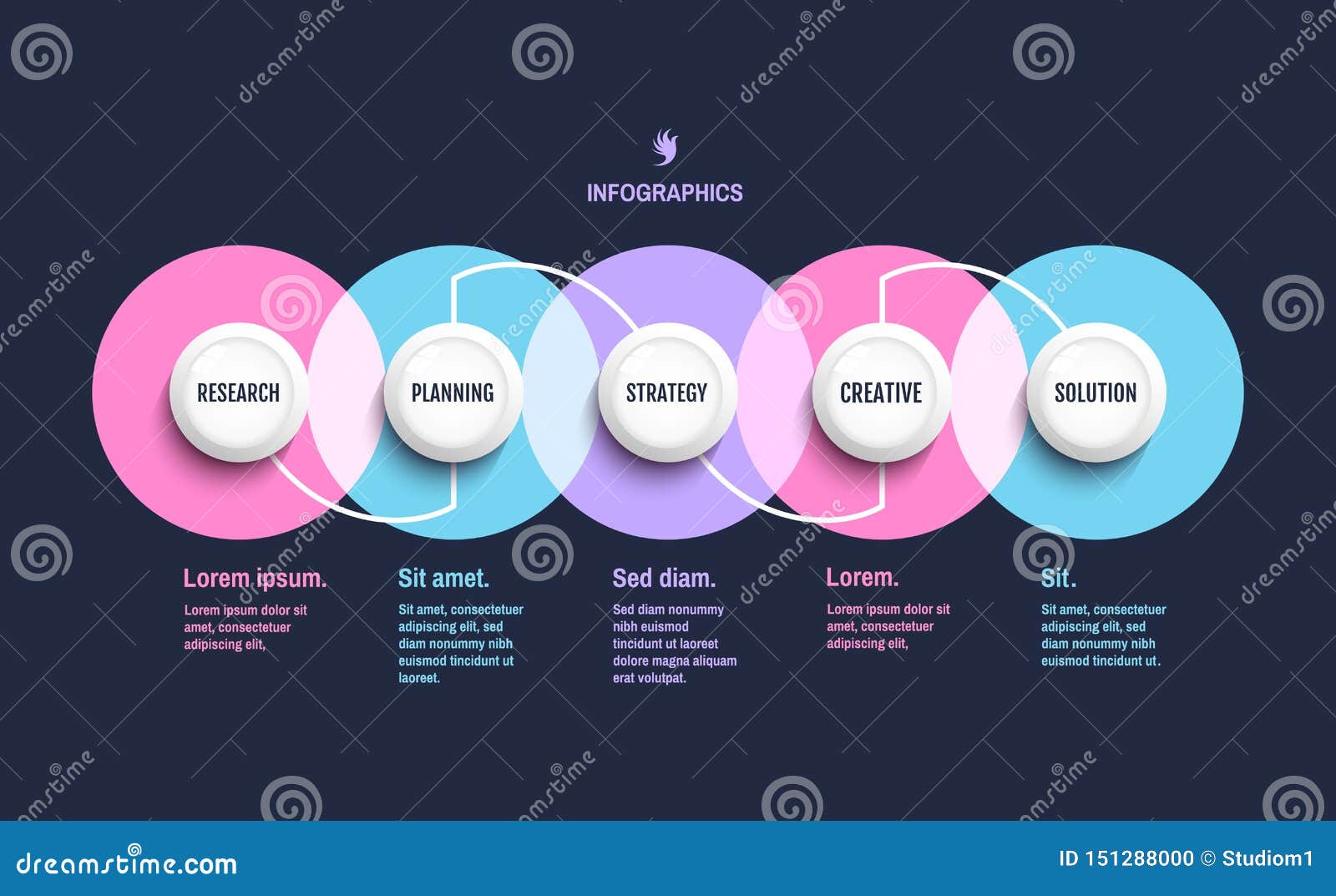 INFOGRAPHICS

RESEARCH

PLANNING

STRATEGY

CREATIVE

SOLUTION

Lorem ipsum.

Lorem ipsum dolor sit amet, consectetuer adipiscing elit,

Sit amet.

Sit amet, consectetuer adipiscing elit, sed diam nonummy nibh euismod tincidunt ut laoreet.

Sed diam.

Sed diam nonummy nibh euismod tincidunt ut laoreet dolore magna aliquam erat volutpat.

Lorem.

Lorem ipsum dolor sit amet, consectetuer adipiscing elit,

Sit.

Sit amet, consectetuer adipiscing elit, sed diam nonummy nibh euismod tincidunt ut.

dreamstime.com

ID 151288000 © Studiom1