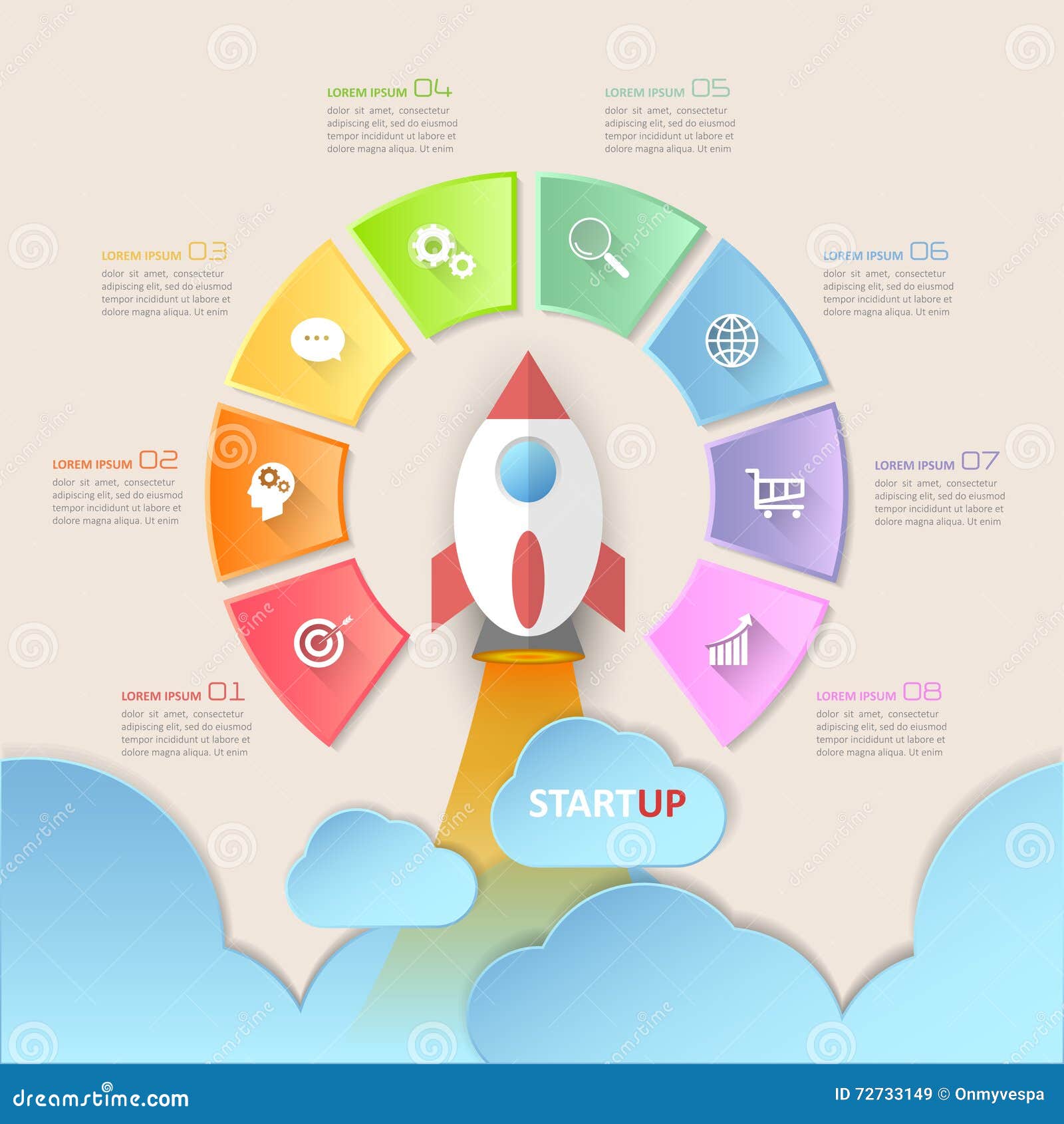 LOREM IPSUM 04
dolor sit amet, consectetur adipiscing elit, sed do eiusmod tempor incididunt ut labore et dolore magna aliqua. Ut enim

LOREM IPSUM 05
dolor sit amet, consectetur adipiscing elit, sed do eiusmod tempor incididunt ut labore et dolore magna aliqua. Ut enim

LOREM IPSUM 03
dolor sit amet, consectetur adipiscing elit, sed do eiusmod tempor incididunt ut labore et dolore magna aliqua. Ut enim

LOREM IPSUM 06
dolor sit amet, consectetur adipiscing elit, sed do eiusmod tempor incididunt ut labore et dolore magna aliqua. Ut enim

LOREM IPSUM 02
dolor sit amet, consectetur adipiscing elit, sed do eiusmod tempor incididunt ut labore et dolore magna aliqua. Ut enim

LOREM IPSUM 07
dolor sit amet, consectetur adipiscing elit, sed do eiusmod tempor incididunt ut labore et dolore magna aliqua. Ut enim

LOREM IPSUM 01
dolor sit amet, consectetur adipiscing elit, sed do eiusmod tempor incididunt ut labore et dolore magna aliqua. Ut enim

LOREM IPSUM 08
dolor sit amet, consectetur adipiscing elit, sed do eiusmod tempor incididunt ut labore et dolore magna aliqua. Ut enim

STARTUP

dreamstime.com
ID 72733149 © Onmyvespa