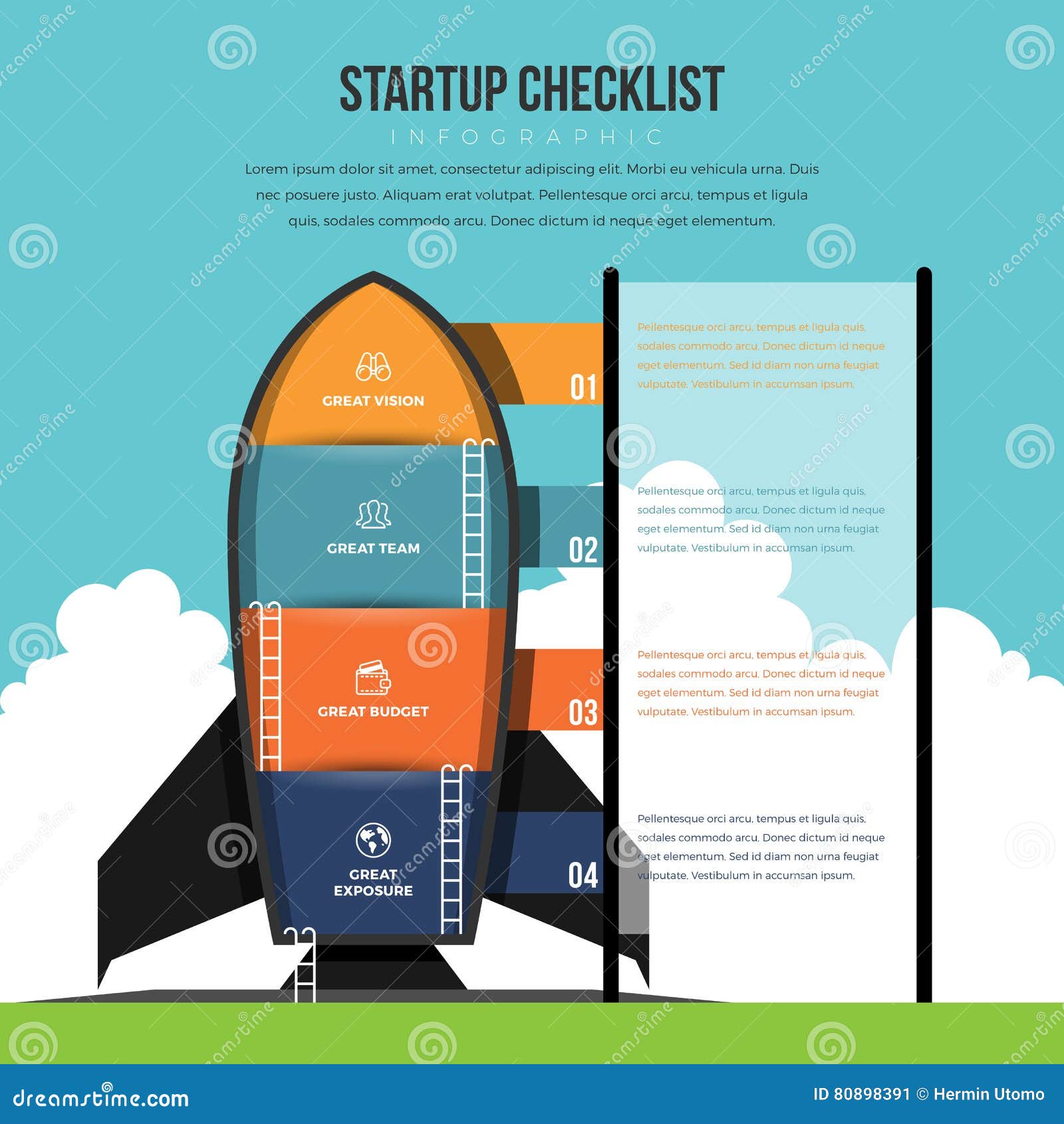 STARTUP CHECKLIST
INFOGRAPHIC

Lorem ipsum dolor sit amet, consectetur adipiscing elit. Morbi eu vehicula urna. Duis nec posuere justo. Aliquam erat volutpat. Pellentesque orci arcu, tempus et ligula quis, sodales commodo arcu. Donec dictum id neque eget elementum.

GREAT VISION
01
Pellentesque orci arcu, tempus et ligula quis, sodales commodo arcu. Donec dictum id neque eget elementum. Sed id diam non urna feugiat vulputate. Vestibulum in accumsan ipsum.

GREAT TEAM
02
Pellentesque orci arcu, tempus et ligula quis, sodales commodo arcu. Donec dictum id neque eget elementum. Sed id diam non urna feugiat vulputate. Vestibulum in accumsan ipsum.

GREAT BUDGET
03
Pellentesque orci arcu, tempus et ligula quis, sodales commodo arcu. Donec dictum id neque eget elementum. Sed id diam non urna feugiat vulputate. Vestibulum in accumsan ipsum.

GREAT EXPOSURE
04
Pellentesque orci arcu, tempus et ligula quis, sodales commodo arcu. Donec dictum id neque eget elementum. Sed id diam non urna feugiat vulputate. Vestibulum in accumsan ipsum.

dreamstime.com
ID 80898391 © Hermin Utomo