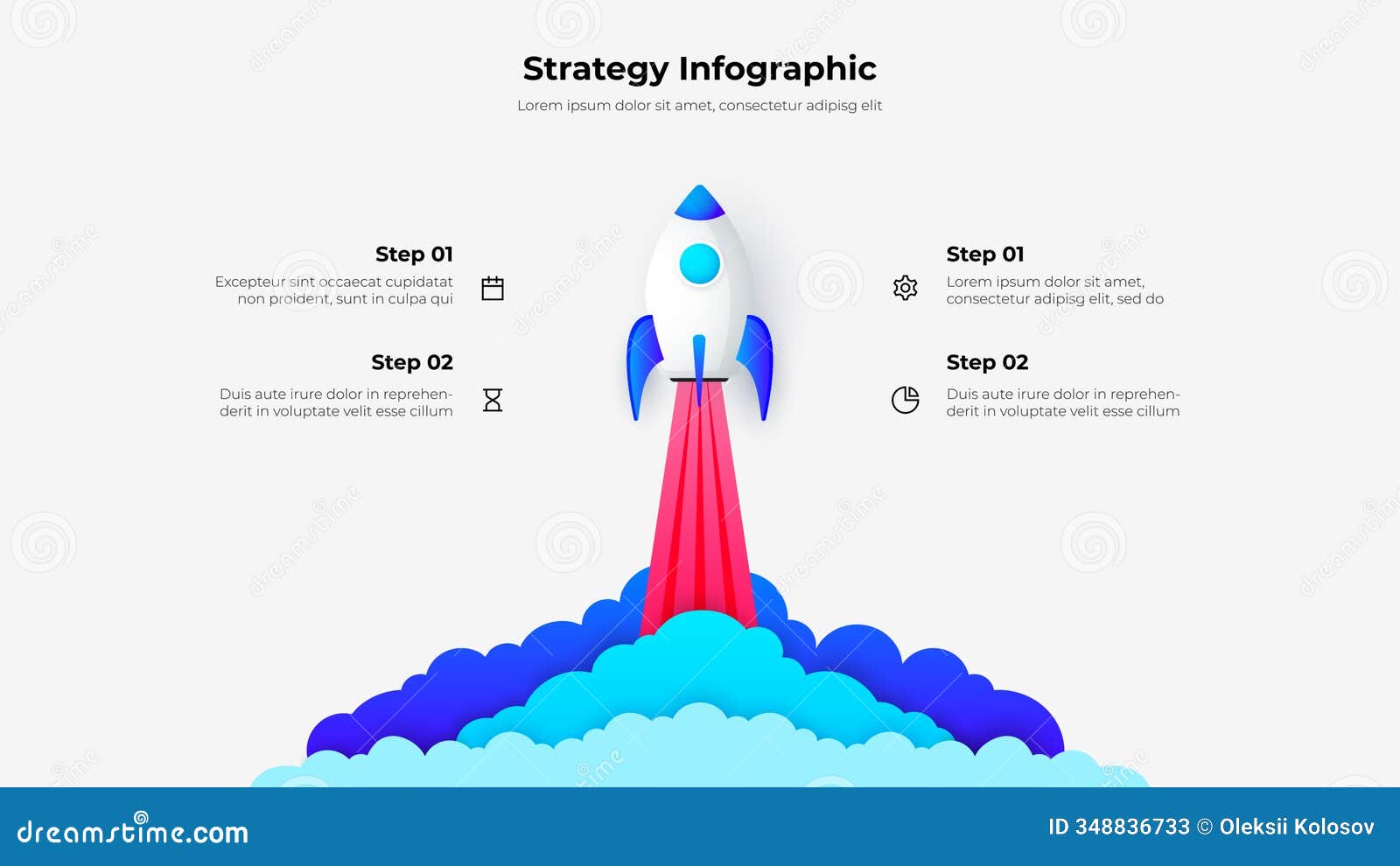 Strategy Infographic

Lorem ipsum dolor sit amet, consectetur adipisg elit

Step 01

Excepteur sint occaecat cupidatat non proident, sunt in culpa qui

Step 02

Duis aute irure dolor in reprehenderit in voluptate velit esse cillum

Step 01

Lorem ipsum dolor sit amet, consectetur adipisg elit, sed do

Step 02

Duis aute irure dolor in reprehenderit in voluptate velit esse cillum

dreamstime.com

ID 348836733 © Oleksii Kolosov