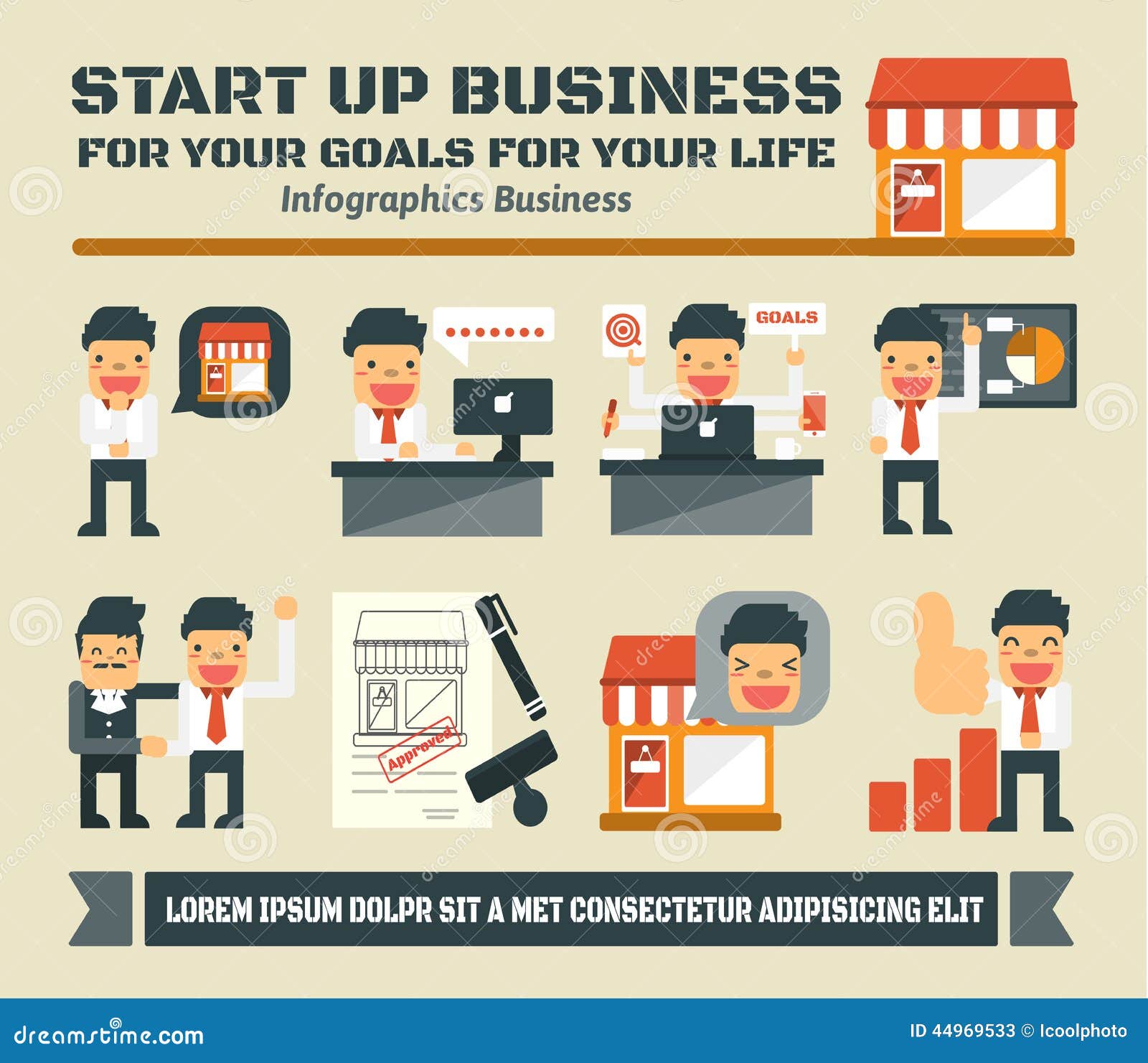 START UP BUSINESS
FOR YOUR GOALS FOR YOUR LIFE
Infographics Business

GOALS

Approved

LOREM IPSUM DOLPR SIT A MET CONSECTETUR ADIPISICING ELIT

dreamstime.com
ID 44969533 © Icoolphoto