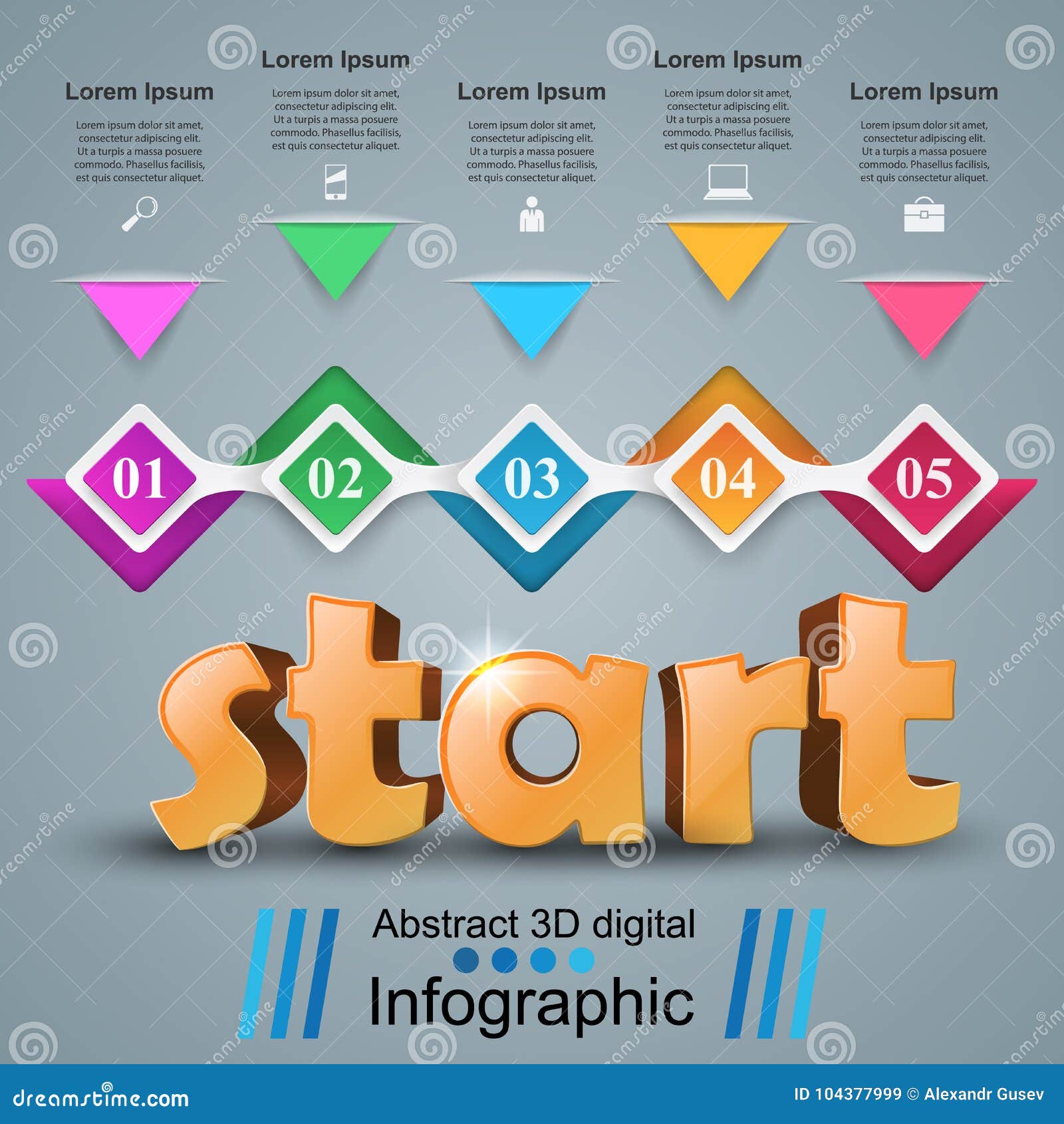 Lorem Ipsum

Lorem ipsum dolor sit amet, consectetur adipiscing elit. Ut a turpis a massa posuere commodo. Phasellus facilisis, est quis consectetur aliquet.

Lorem Ipsum

Lorem ipsum dolor sit amet, consectetur adipiscing elit. Ut a turpis a massa posuere commodo. Phasellus facilisis, est quis consectetur aliquet.

Lorem Ipsum

Lorem ipsum dolor sit amet, consectetur adipiscing elit. Ut a turpis a massa posuere commodo. Phasellus facilisis, est quis consectetur aliquet.

Lorem Ipsum

Lorem ipsum dolor sit amet, consectetur adipiscing elit. Ut a turpis a massa posuere commodo. Phasellus facilisis, est quis consectetur aliquet.

Lorem Ipsum

Lorem ipsum dolor sit amet, consectetur adipiscing elit. Ut a turpis a massa posuere commodo. Phasellus facilisis, est quis consectetur aliquet.

01 02 03 04 05

start

Abstract 3D digital

Infographic

dreamstime.com

ID 104377999 © Alexandr Gusev