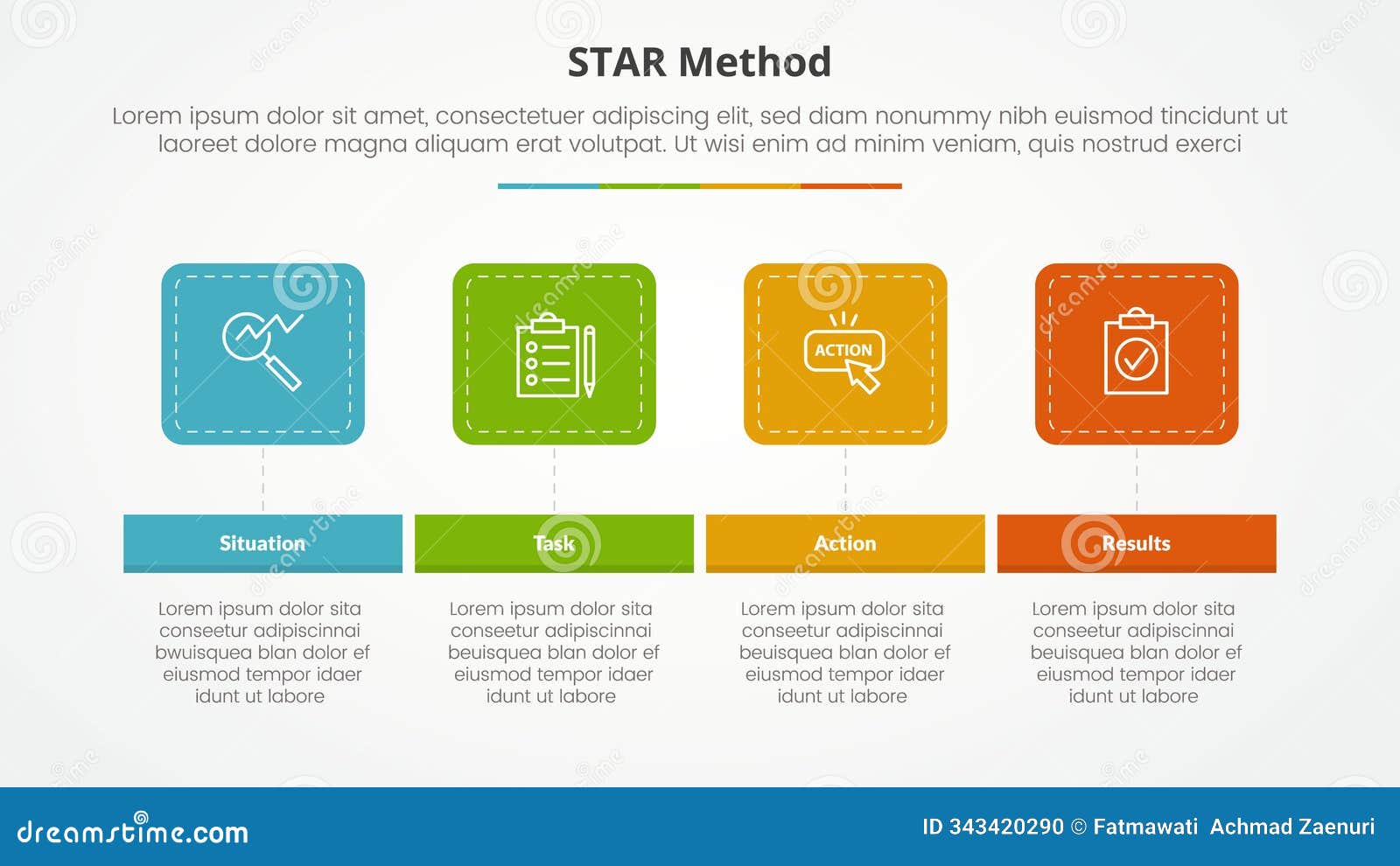 STAR Method

Lorem ipsum dolor sit amet, consectetuer adipiscing elit, sed diam nonummy nibh euismod tincidunt ut laoreet dolore magna aliquam erat volutpat. Ut wisi enim ad minim veniam, quis nostrud exerci

ACTION

Situation

Lorem ipsum dolor sita conseetur adipiscinnai bwuisquea blan dolor ef eiusmod tempor idaer idunt ut labore

Task

Lorem ipsum dolor sita conseetur adipiscinnai beuisquea blan dolor ef eiusmod tempor idaer idunt ut labore

Action

Lorem ipsum dolor sita conseetur adipiscinnai beuisquea blan dolor ef eiusmod tempor idaer idunt ut labore

Results

Lorem ipsum dolor sita conseetur adipiscinnai beuisquea blan dolor ef eiusmod tempor idaer idunt ut labore

dreamstime.com

ID 343420290 © Fatmawati Achmad Zaenuri