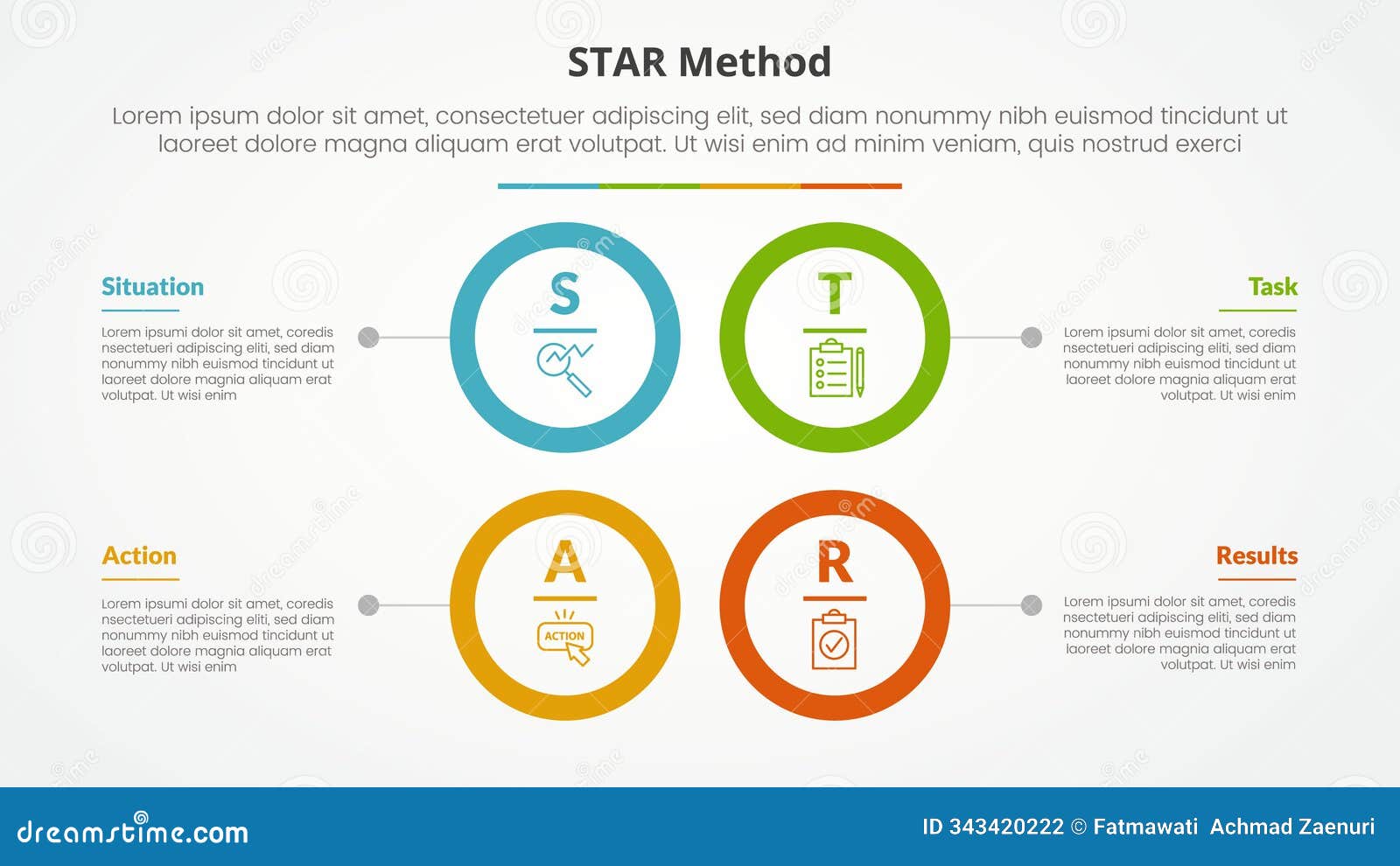 STAR Method

Lorem ipsum dolor sit amet, consectetuer adipiscing elit, sed diam nonummy nibh euismod tincidunt ut laoreet dolore magna aliquam erat volutpat. Ut wisi enim ad minim veniam, quis nostrud exerci

Situation

Lorem ipsumi dolor sit amet, coredis nsectetueri adipiscing eliti, sed diam nonummy nibh euismod tincidunt ut laoreet dolore magnia aliquam erat volutpat. Ut wisi enim

S

T

Task

Lorem ipsumi dolor sit amet, coredis nsectetueri adipiscing eliti, sed diam nonummy nibh euismod tincidunt ut laoreet dolore magnia aliquam erat volutpat. Ut wisi enim

Action

Lorem ipsumi dolor sit amet, coredis nsectetueri adipiscing eliti, sed diam nonummy nibh euismod tincidunt ut laoreet dolore magnia aliquam erat volutpat. Ut wisi enim

A

ACTION

R

Results

Lorem ipsumi dolor sit amet, coredis nsectetueri adipiscing eliti, sed diam nonummy nibh euismod tincidunt ut laoreet dolore magnia aliquam erat volutpat. Ut wisi enim

dreamstime.com

ID 343420222 © Fatmawati Achmad Zaenuri