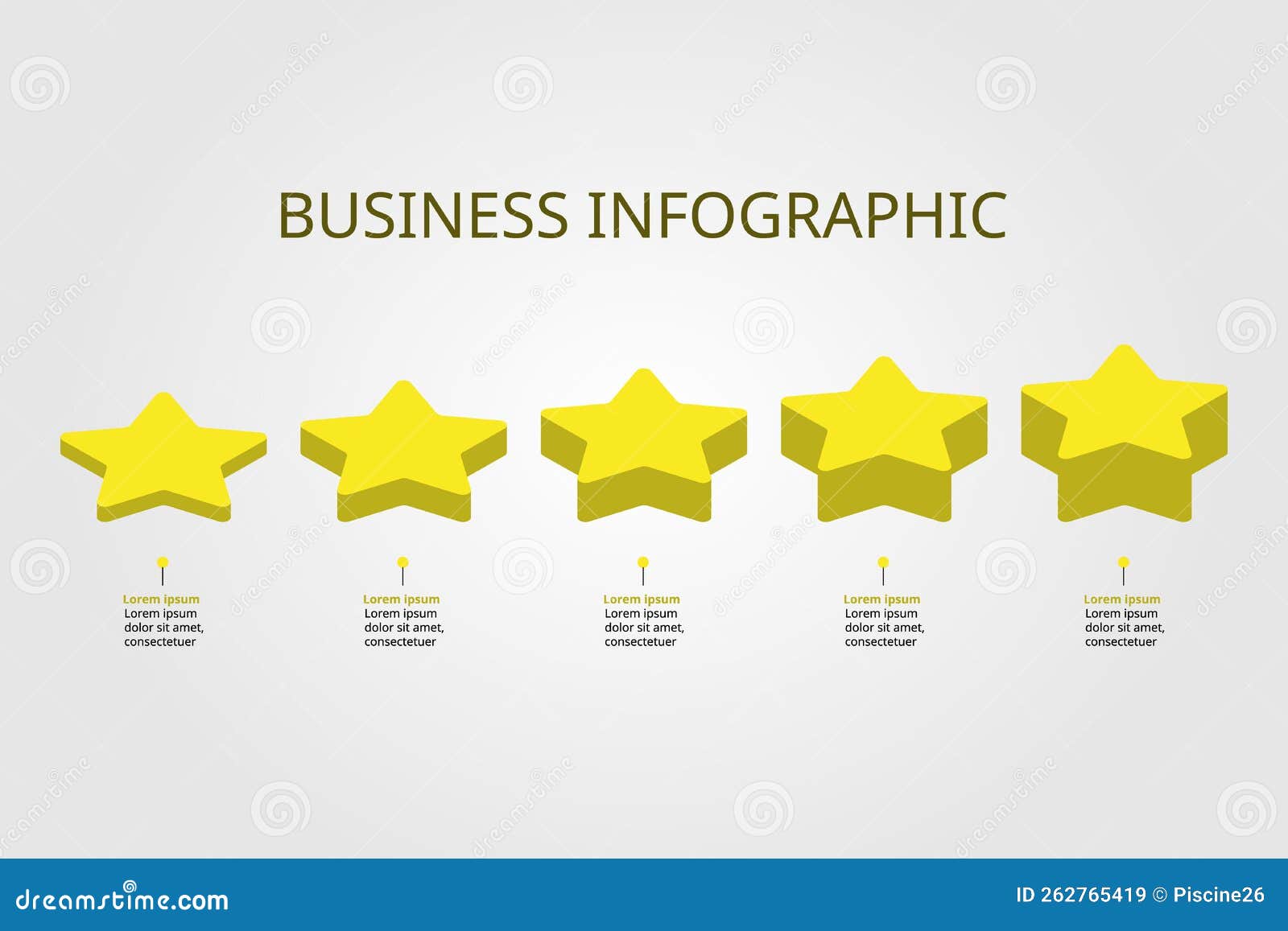 BUSINESS INFOGRAPHIC

Lorem ipsum
Lorem ipsum dolor sit amet, consectetuer

Lorem ipsum
Lorem ipsum dolor sit amet, consectetuer

Lorem ipsum
Lorem ipsum dolor sit amet, consectetuer

Lorem ipsum
Lorem ipsum dolor sit amet, consectetuer

Lorem ipsum
Lorem ipsum dolor sit amet, consectetuer

dreamstime.com

ID 262765419 © Piscine26