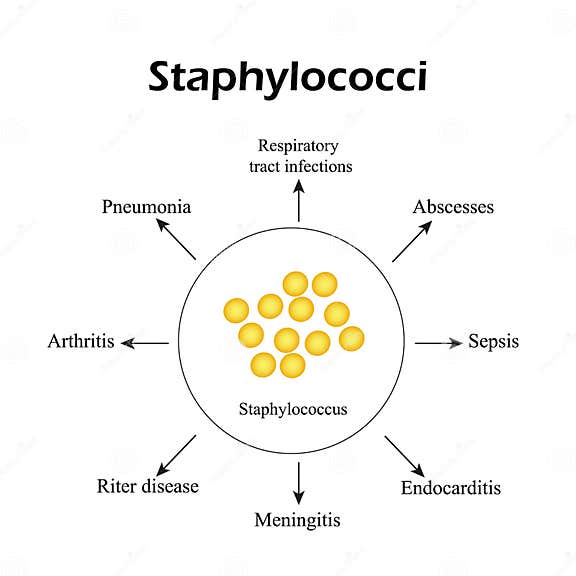 Staphylococci

Respiratory tract infections

Pneumonia

Abscesses

Arthritis

Sepsis

Staphylococcus

Riter disease

Meningitis

Endocarditis