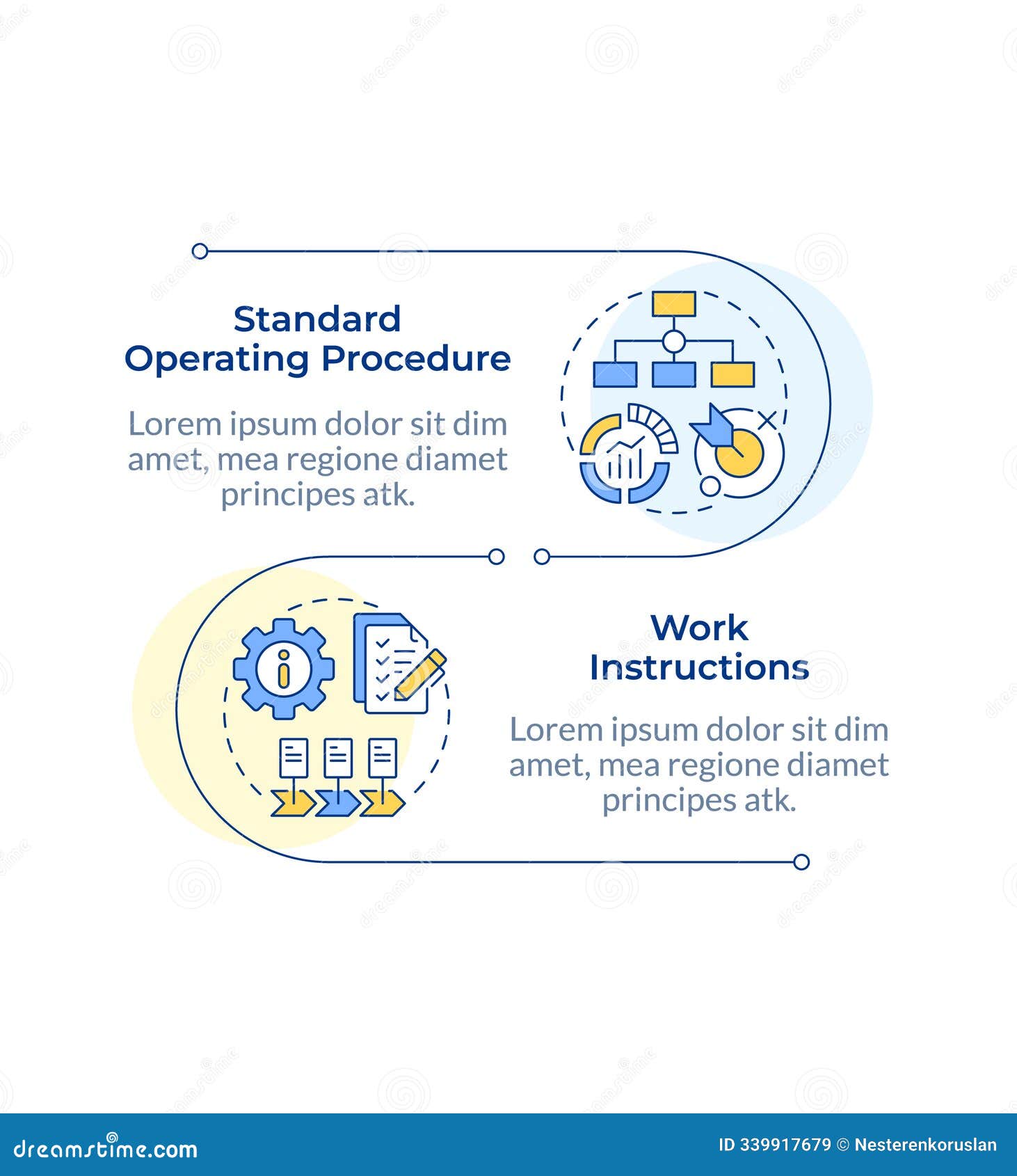 Standard Operating Procedure

Lorem ipsum dolor sit dim amet, mea regione diamet principes atk.

Work Instructions

Lorem ipsum dolor sit dim amet, mea regione diamet principes atk.

dreamstime.com

ID 339917679 © Nesterenkoruslan