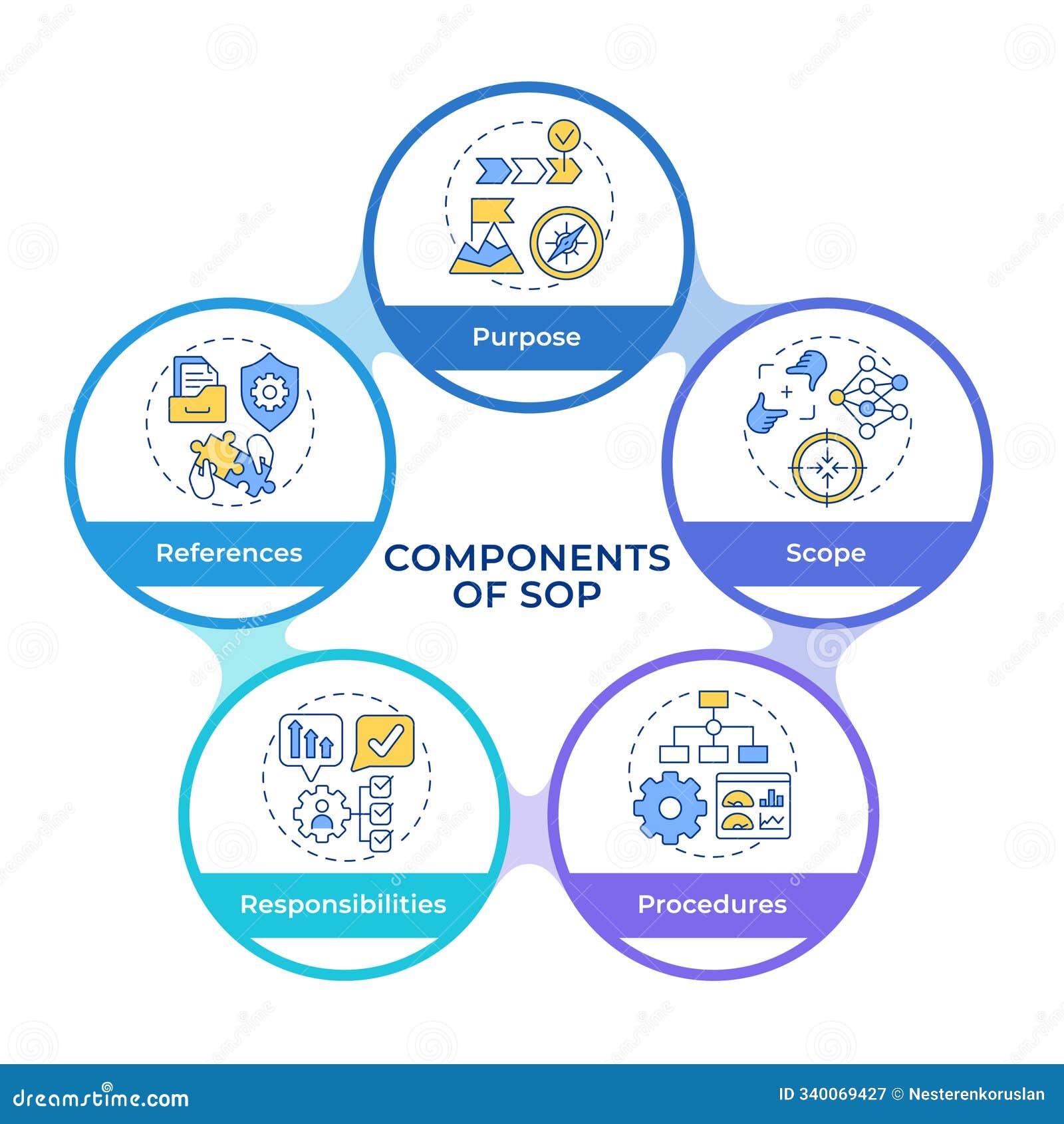 COMPONENTS OF SOP

Purpose

Scope

Procedures

Responsibilities

References

dreamstime.com

ID 340069427 © Nesterenkoruslan