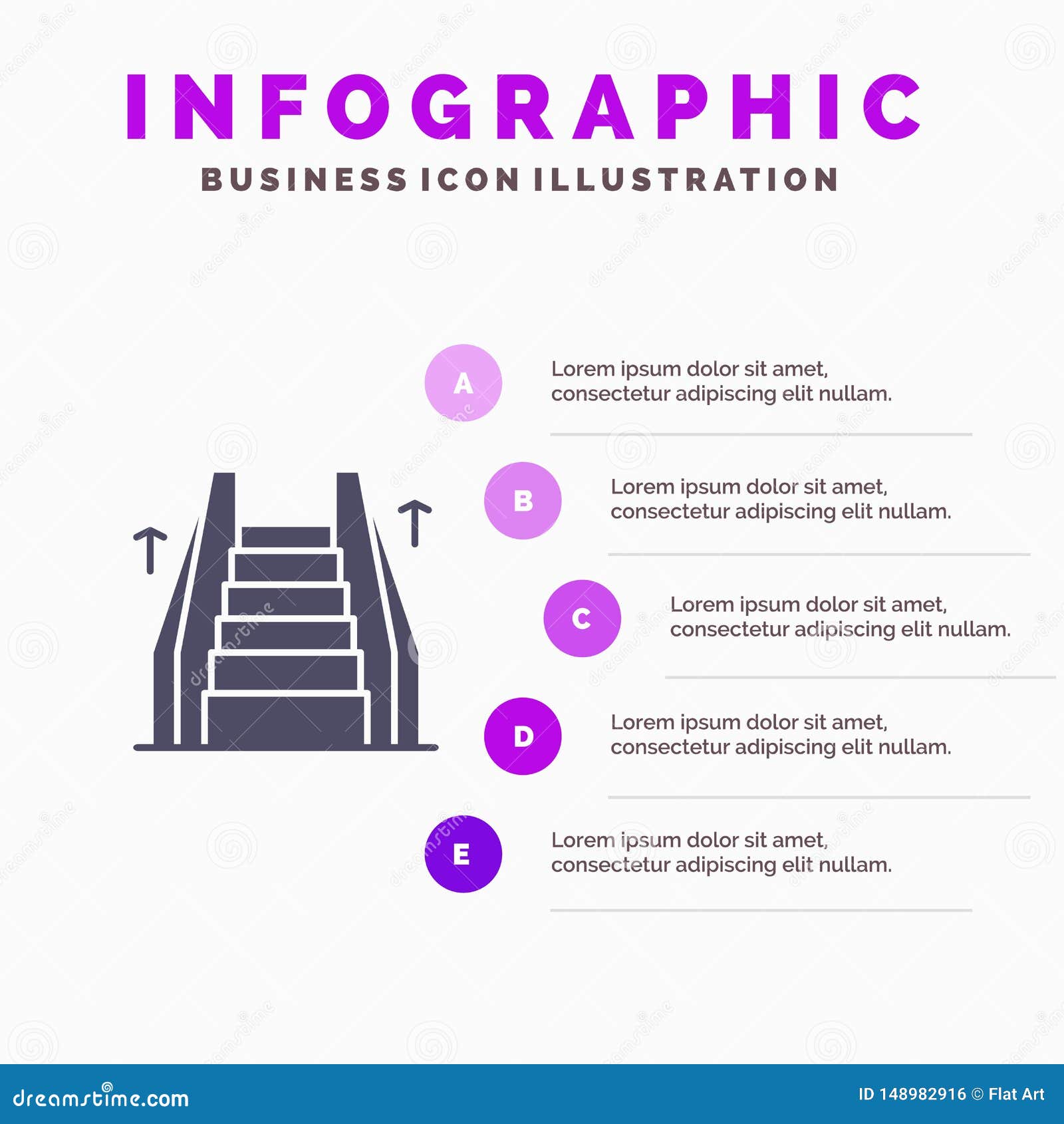 INFOGRAPHIC

BUSINESS ICON ILLUSTRATION

A

Lorem ipsum dolor sit amet, consectetur adipiscing elit nullam.

B

Lorem ipsum dolor sit amet, consectetur adipiscing elit nullam.

C

Lorem ipsum dolor sit amet, consectetur adipiscing elit nullam.

D

Lorem ipsum dolor sit amet, consectetur adipiscing elit nullam.

E

Lorem ipsum dolor sit amet, consectetur adipiscing elit nullam.

dreamstime.com

ID 148982916 © Flat Art