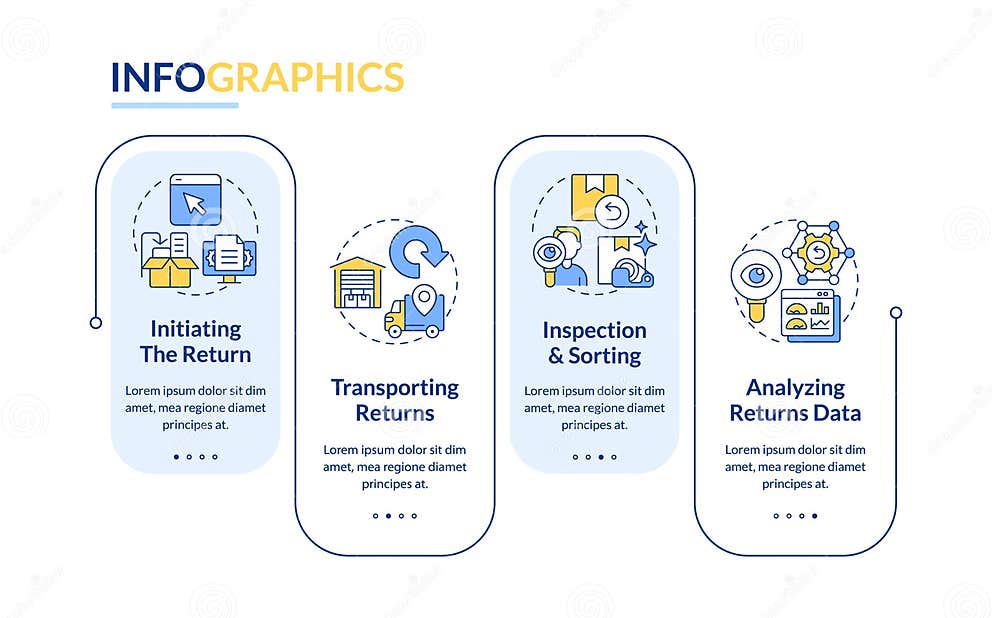 INFOGRAPHICS

Initiating The Return

Lorem ipsum dolor sit dim amet, mea regione diamet principes at.

Transporting Returns

Lorem ipsum dolor sit dim amet, mea regione diamet principes at.

Inspection & Sorting

Lorem ipsum dolor sit dim amet, mea regione diamet principes at.

Analyzing Returns Data

Lorem ipsum dolor sit dim amet, mea regione diamet principes at.