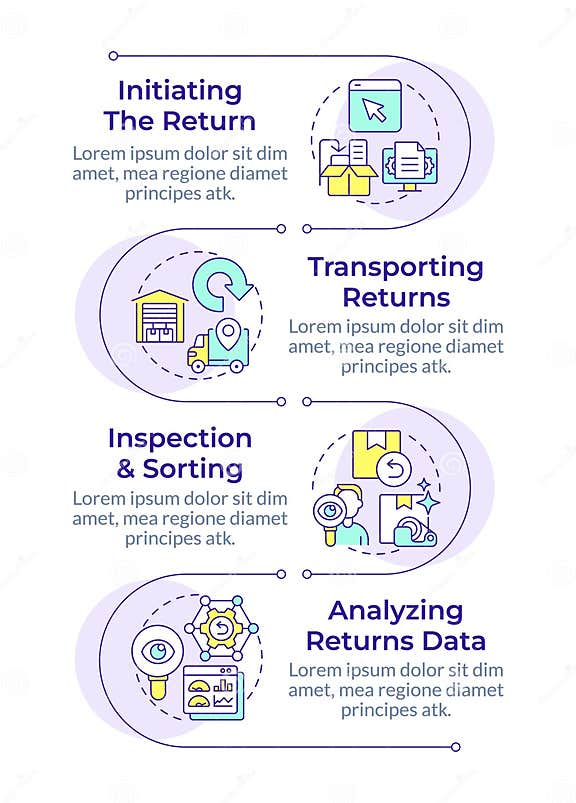 Initiating The Return

Lorem ipsum dolor sit dim amet, mea regione diamet principes atk.

Transporting Returns

Lorem ipsum dolor sit dim amet, mea regione diamet principes atk.

Inspection & Sorting

Lorem ipsum dolor sit dim amet, mea regione diamet principes atk.

Analyzing Returns Data

Lorem ipsum dolor sit dim amet, mea regione diamet principes atk.