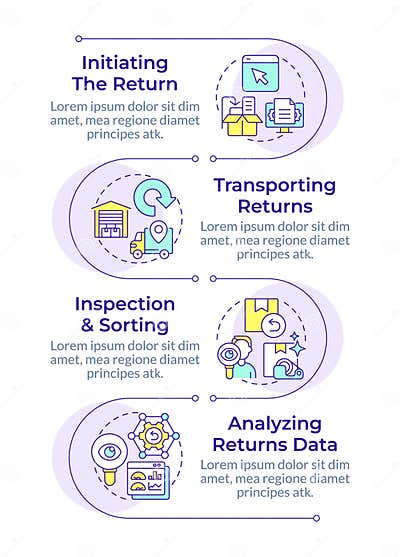 Initiating The Return

Lorem ipsum dolor sit dim amet, mea regione diamet principes atk.

Transporting Returns

Lorem ipsum dolor sit dim amet, mea regione diamet principes atk.

Inspection & Sorting

Lorem ipsum dolor sit dim amet, mea regione diamet principes atk.

Analyzing Returns Data

Lorem ipsum dolor sit dim amet, mea regione diamet principes atk.