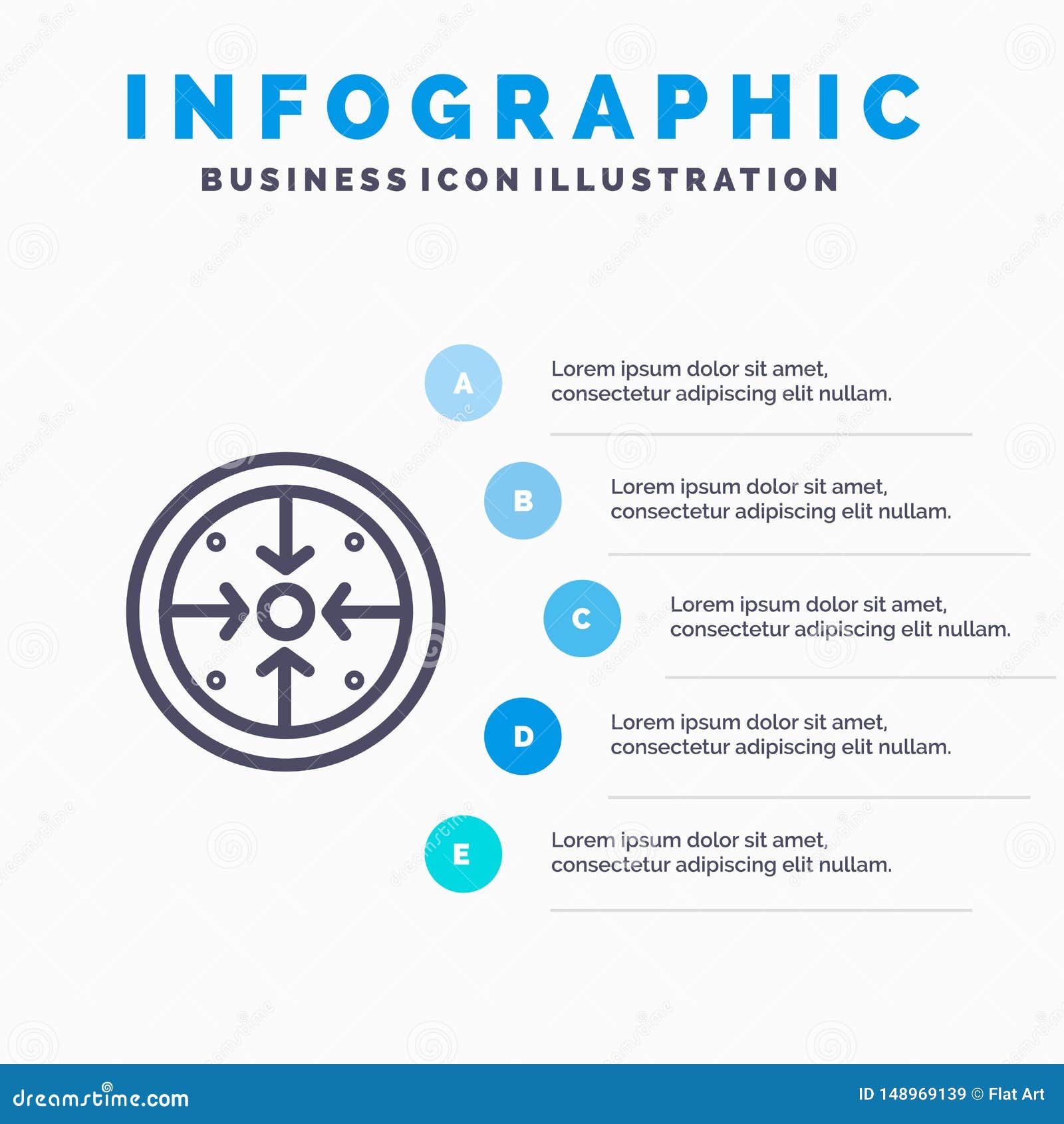 INFOGRAPHIC

BUSINESS ICON ILLUSTRATION

A

Lorem ipsum dolor sit amet, consectetur adipiscing elit nullam.

B

Lorem ipsum dolor sit amet, consectetur adipiscing elit nullam.

C

Lorem ipsum dolor sit amet, consectetur adipiscing elit nullam.

D

Lorem ipsum dolor sit amet, consectetur adipiscing elit nullam.

E

Lorem ipsum dolor sit amet, consectetur adipiscing elit nullam.

dreamstime.com

ID 148969139 © Flat Art