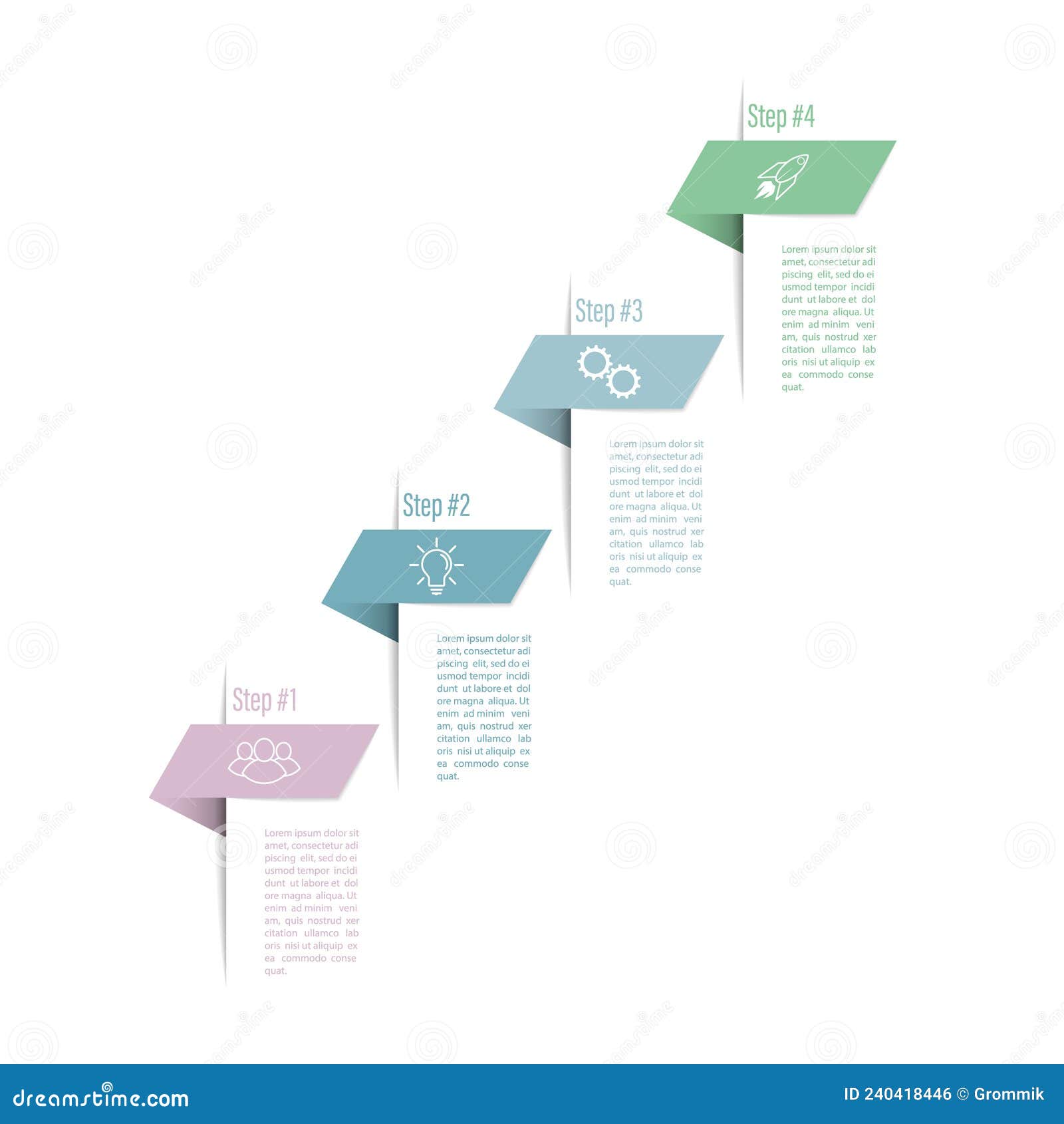 Step #4

Lorem ipsum dolor sit amet, consectetur adi piscing elit, sed do ei usmod tempor incidi dunt ut labore et dol ore magna aliqua. Ut enim ad minim veni am, quis nostrud xer citation ullamco lab oris nisi ut aliquip ex ea commodo conse quat.

Step #3

Lorem ipsum dolor sit amet, consectetur adi piscing elit, sed do ei usmod tempor incidi dunt ut labore et dol ore magna aliqua. Ut enim ad minim veni am, quis nostrud xer citation ullamco lab oris nisi ut aliquip ex ea commodo conse quat.

Step #2

Lorem ipsum dolor sit amet, consectetur adi piscing elit, sed do ei usmod tempor incidi dunt ut labore et dol ore magna aliqua. Ut enim ad minim veni am, quis nostrud xer citation ullamco lab oris nisi ut aliquip ex ea commodo conse quat.

Step #1

Lorem ipsum dolor sit amet, consectetur adi piscing elit, sed do ei usmod tempor incidi dunt ut labore et dol ore magna aliqua. Ut enim ad minim veni am, quis nostrud xer citation ullamco lab oris nisi ut aliquip ex ea commodo conse quat.

dreamstime.com

ID 240418446 © Grommik