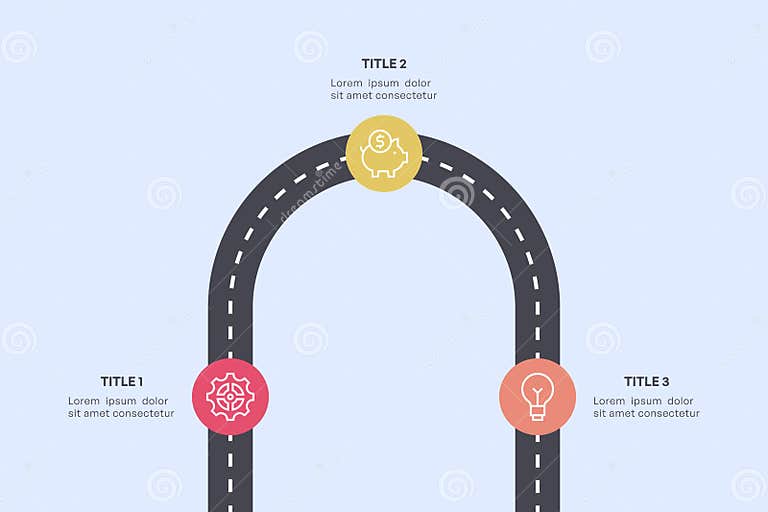 TITLE 2
Lorem ipsum dolor sit amet consectetur

dreamstime

TITLE 1
Lorem ipsum dolor sit amet consectetur

TITLE 3
Lorem ipsum dolor sit amet consectetur