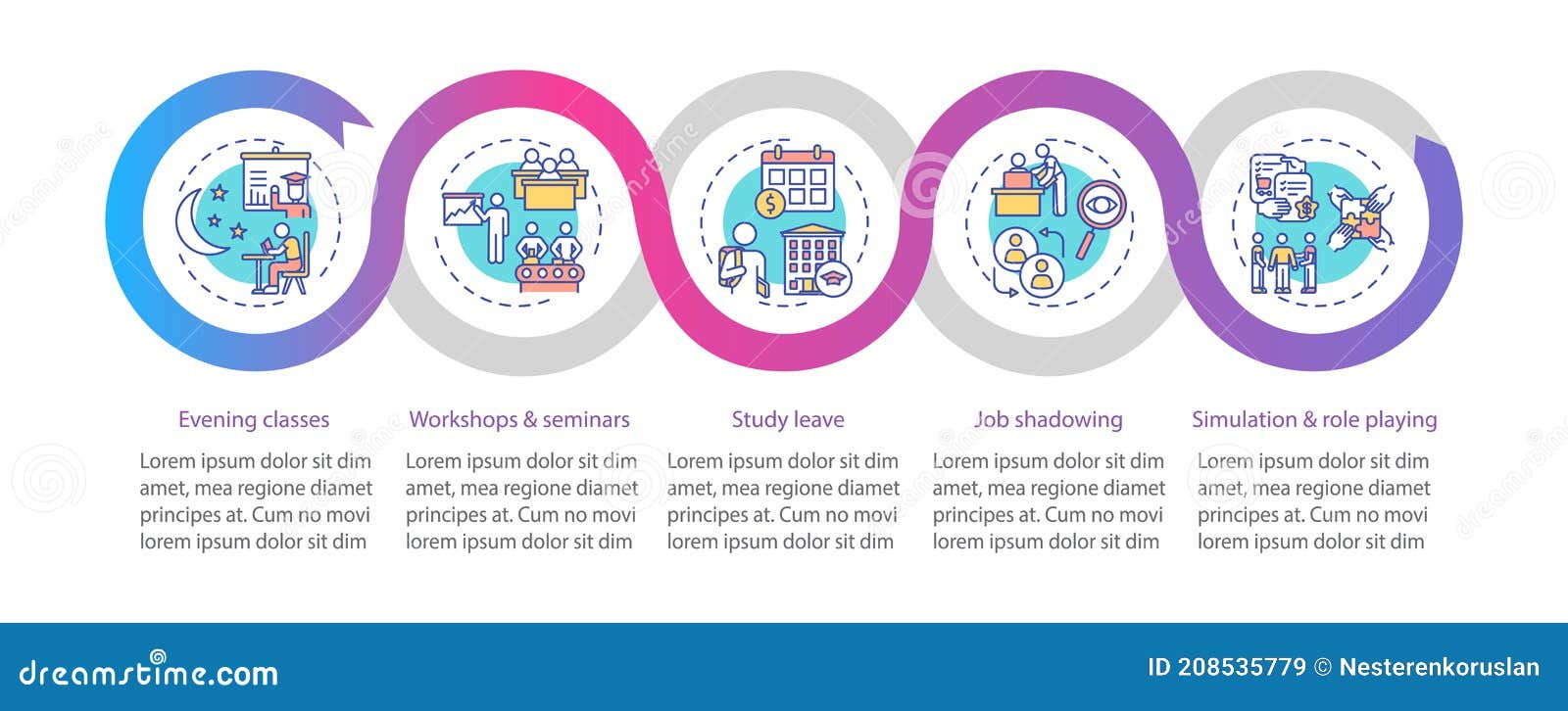 Evening classes

Lorem ipsum dolor sit dim amet, mea regione diamet principes at. Cum no movi lorem ipsum dolor sit dim

Workshops & seminars

Lorem ipsum dolor sit dim amet, mea regione diamet principes at. Cum no movi lorem ipsum dolor sit dim

Study leave

Lorem ipsum dolor sit dim amet, mea regione diamet principes at. Cum no movi lorem ipsum dolor sit dim

Job shadowing

Lorem ipsum dolor sit dim amet, mea regione diamet principes at. Cum no movi lorem ipsum dolor sit dim

Simulation & role playing

Lorem ipsum dolor sit dim amet, mea regione diamet principes at. Cum no movi lorem ipsum dolor sit dim

dreamstime.com

ID 208535779 © Nesterenkoruslan