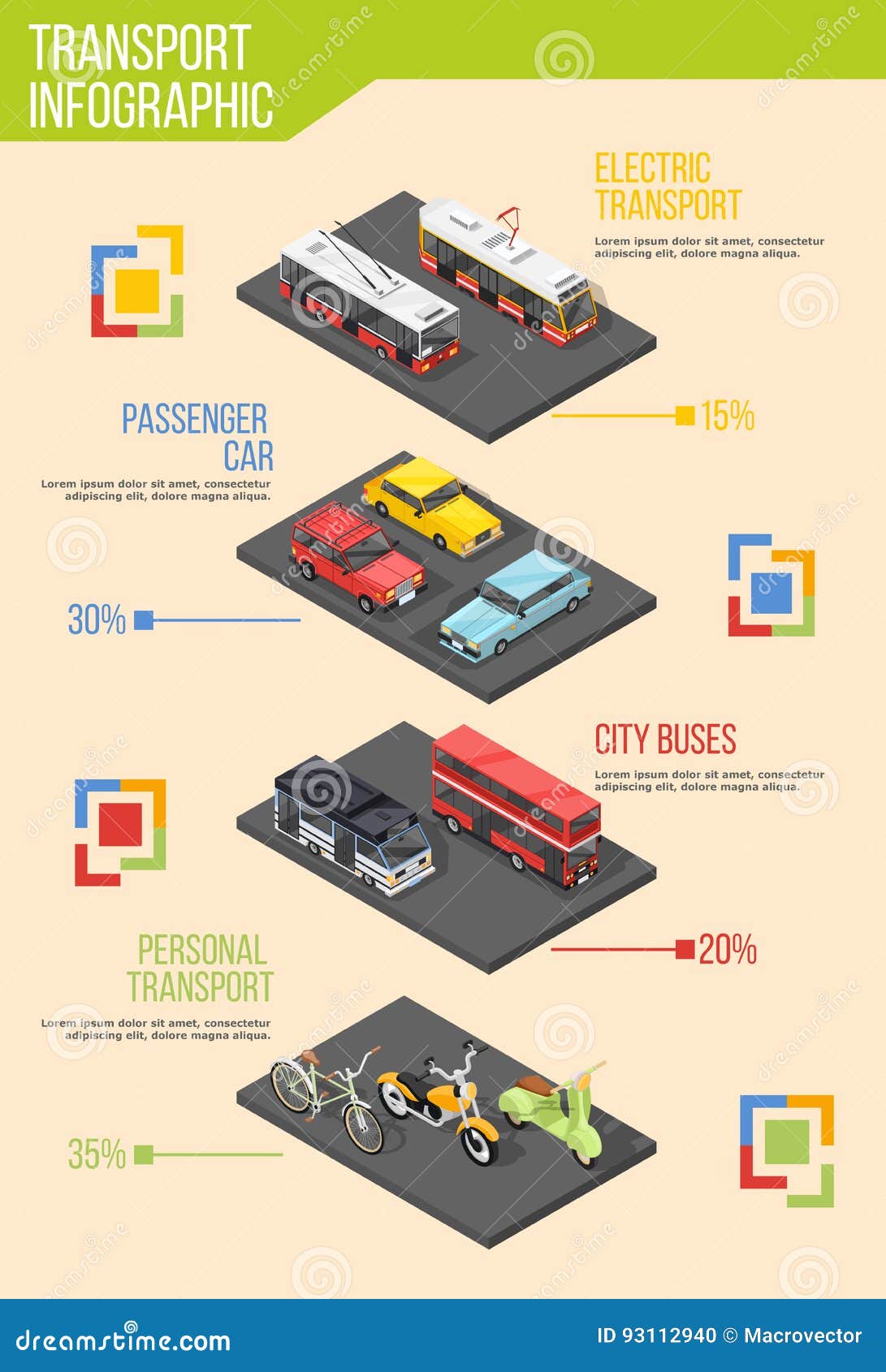 TRANSPORT INFOGRAPHIC

ELECTRIC TRANSPORT

Lorem ipsum dolor sit amet, consectetur adipiscing elit, dolore magna aliqua.

15%

PASSENGER CAR

Lorem ipsum dolor sit amet, consectetur adipiscing elit, dolore magna aliqua.

30%

CITY BUSES

Lorem ipsum dolor sit amet, consectetur adipiscing elit, dolore magna aliqua.

20%

PERSONAL TRANSPORT

Lorem ipsum dolor sit amet, consectetur adipiscing elit, dolore magna aliqua.

35%

dreamstime.com

ID 93112940 © Macrovector