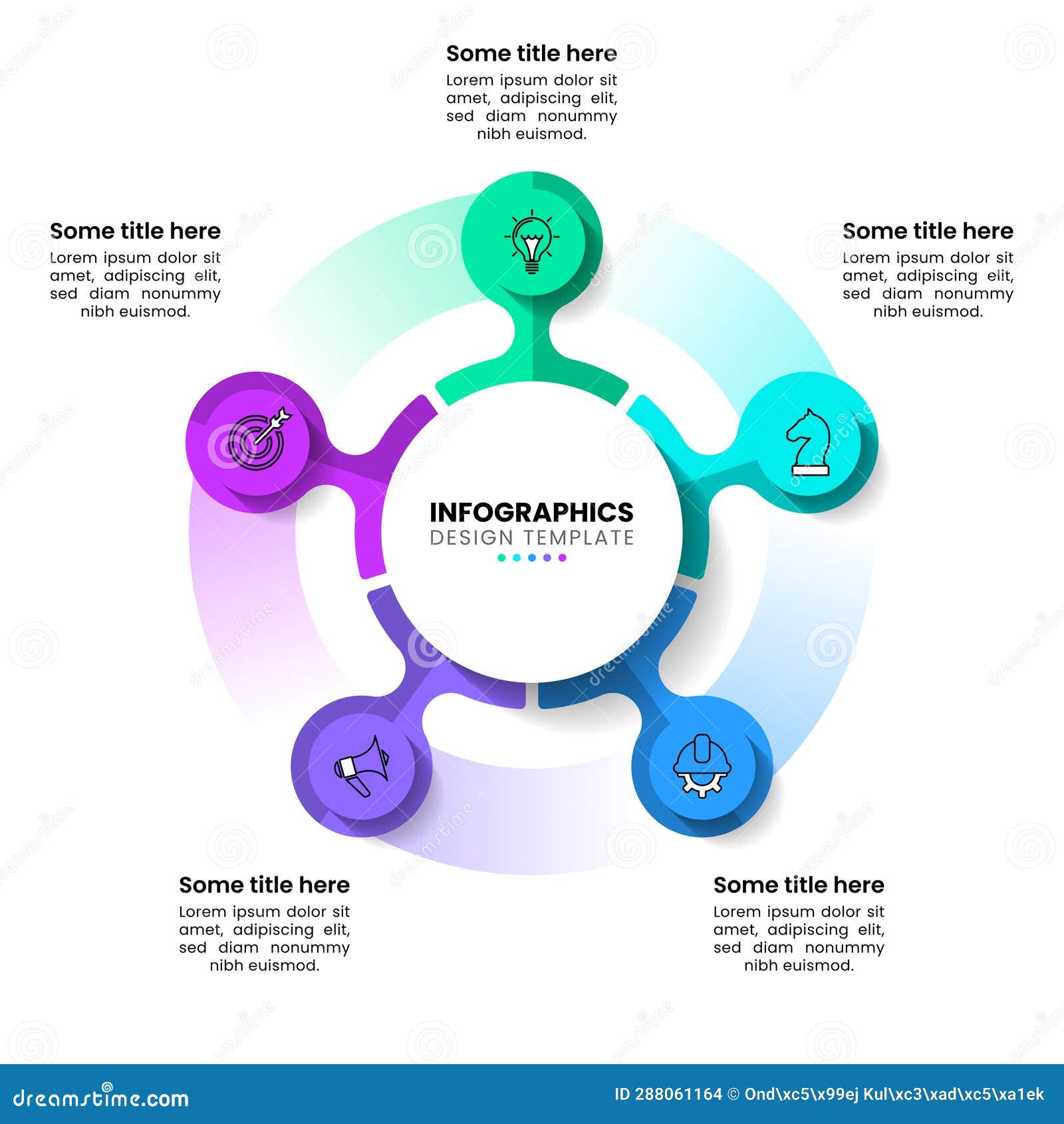 Some title here
Lorem ipsum dolor sit amet, adipiscing elit, sed diam nonummy nibh euismod.

Some title here
Lorem ipsum dolor sit amet, adipiscing elit, sed diam nonummy nibh euismod.

Some title here
Lorem ipsum dolor sit amet, adipiscing elit, sed diam nonummy nibh euismod.

INFOGRAPHICS
DESIGN TEMPLATE

Some title here
Lorem ipsum dolor sit amet, adipiscing elit, sed diam nonummy nibh euismod.

Some title here
Lorem ipsum dolor sit amet, adipiscing elit, sed diam nonummy nibh euismod.

dreamstime.com
ID 288061164 © Ond\xc5\x99ej Kul\xc3\xad\xc5\xa1ek