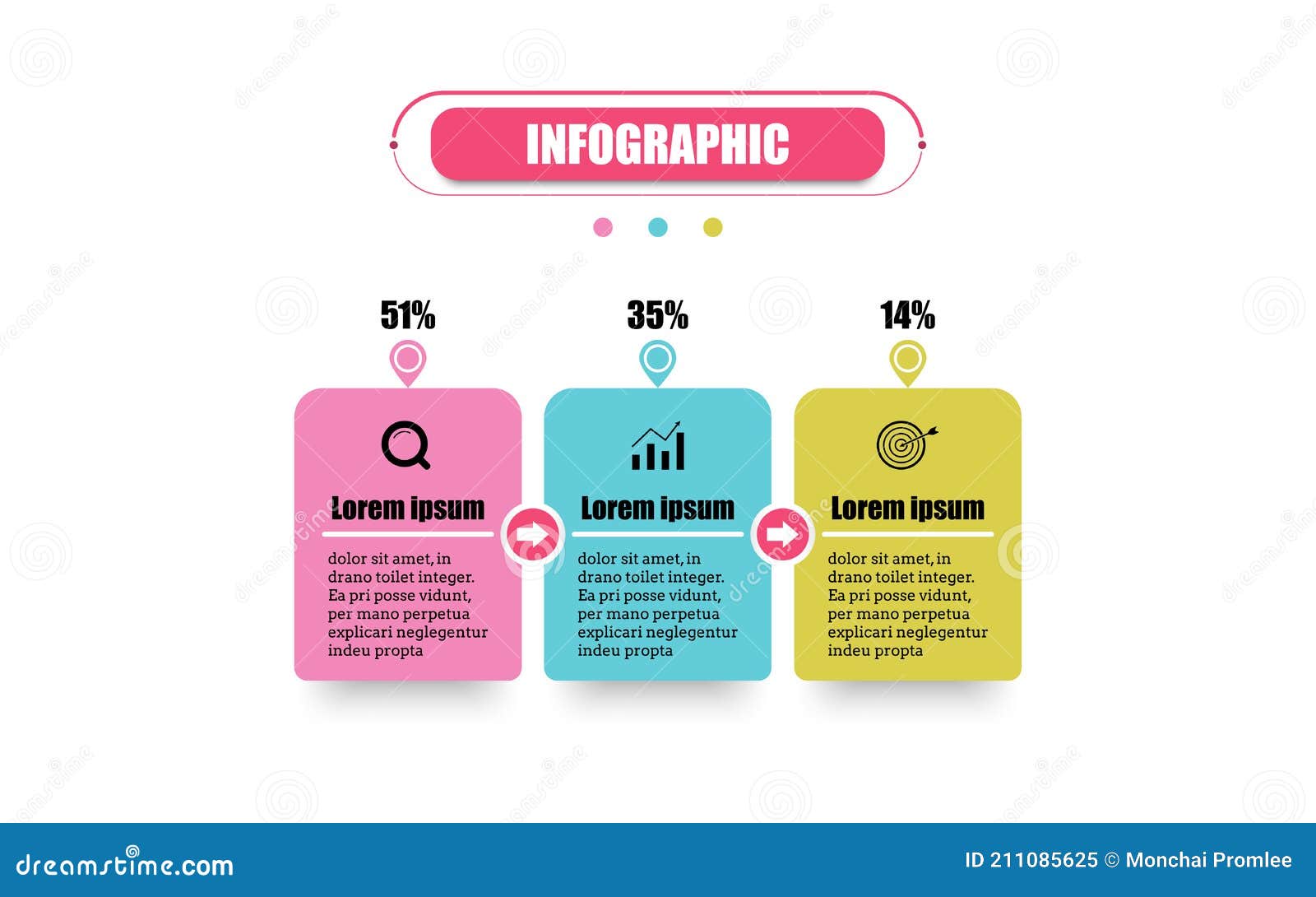 INFOGRAPHIC

51%

Lorem ipsum

dolor sit amet, in drano toilet integer. Ea pri posse vidunt, per mano perpetua explicari neglegentur indeu propta

35%

Lorem ipsum

dolor sit amet, in drano toilet integer. Ea pri posse vidunt, per mano perpetua explicari neglegentur indeu propta

14%

Lorem ipsum

dolor sit amet, in drano toilet integer. Ea pri posse vidunt, per mano perpetua explicari neglegentur indeu propta

dreamstime.com

ID 211085625 © Monchai Promlee