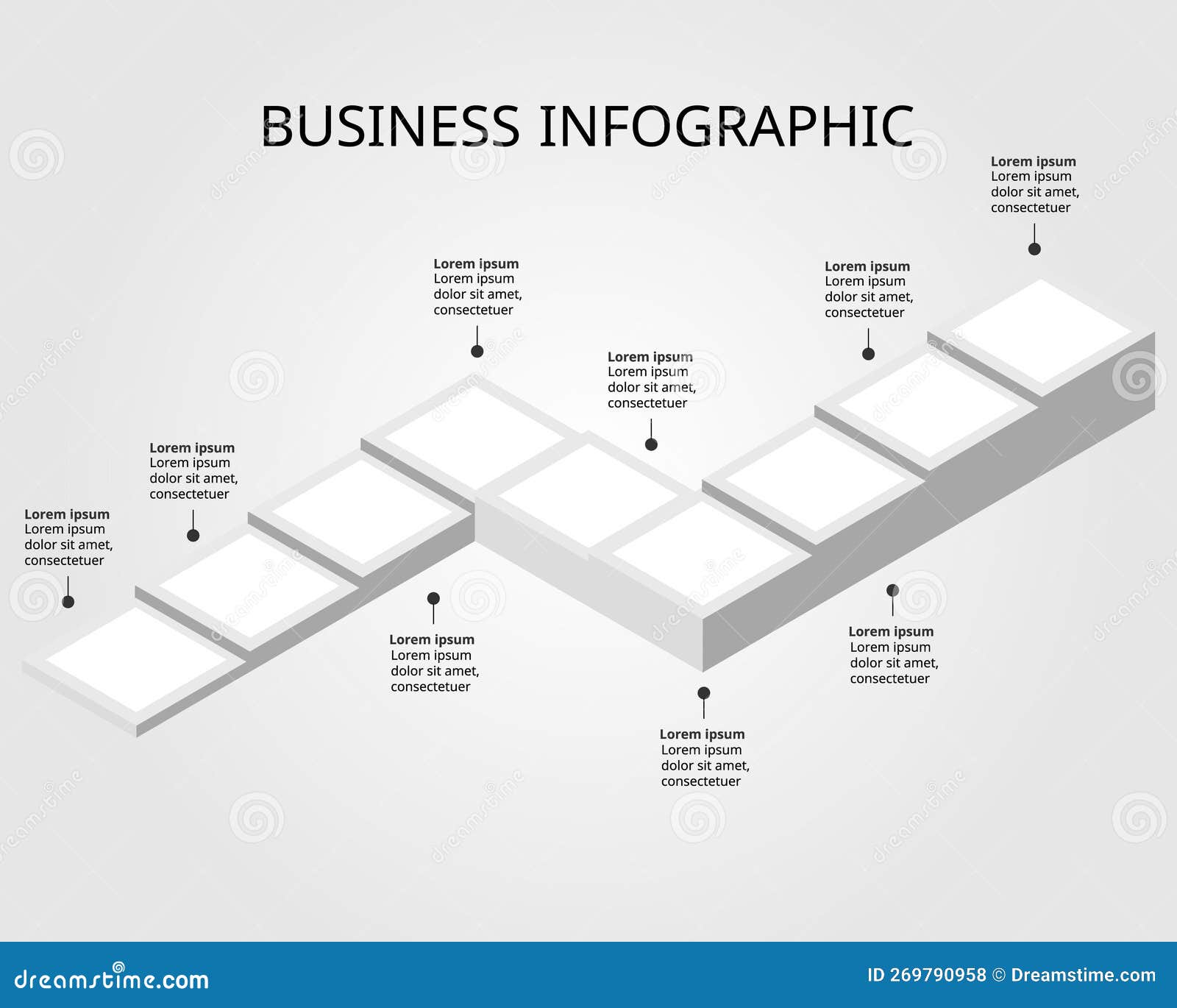 BUSINESS INFOGRAPHIC

Lorem ipsum
Lorem ipsum dolor sit amet, consectetuer

Lorem ipsum
Lorem ipsum dolor sit amet, consectetuer

Lorem ipsum
Lorem ipsum dolor sit amet, consectetuer

Lorem ipsum
Lorem ipsum dolor sit amet, consectetuer

Lorem ipsum
Lorem ipsum dolor sit amet, consectetuer

Lorem ipsum
Lorem ipsum dolor sit amet, consectetuer

Lorem ipsum
Lorem ipsum dolor sit amet, consectetuer

Lorem ipsum
Lorem ipsum dolor sit amet, consectetuer

Lorem ipsum
Lorem ipsum dolor sit amet, consectetuer

dreamstime.com
ID 269790958 © Dreamstime.com