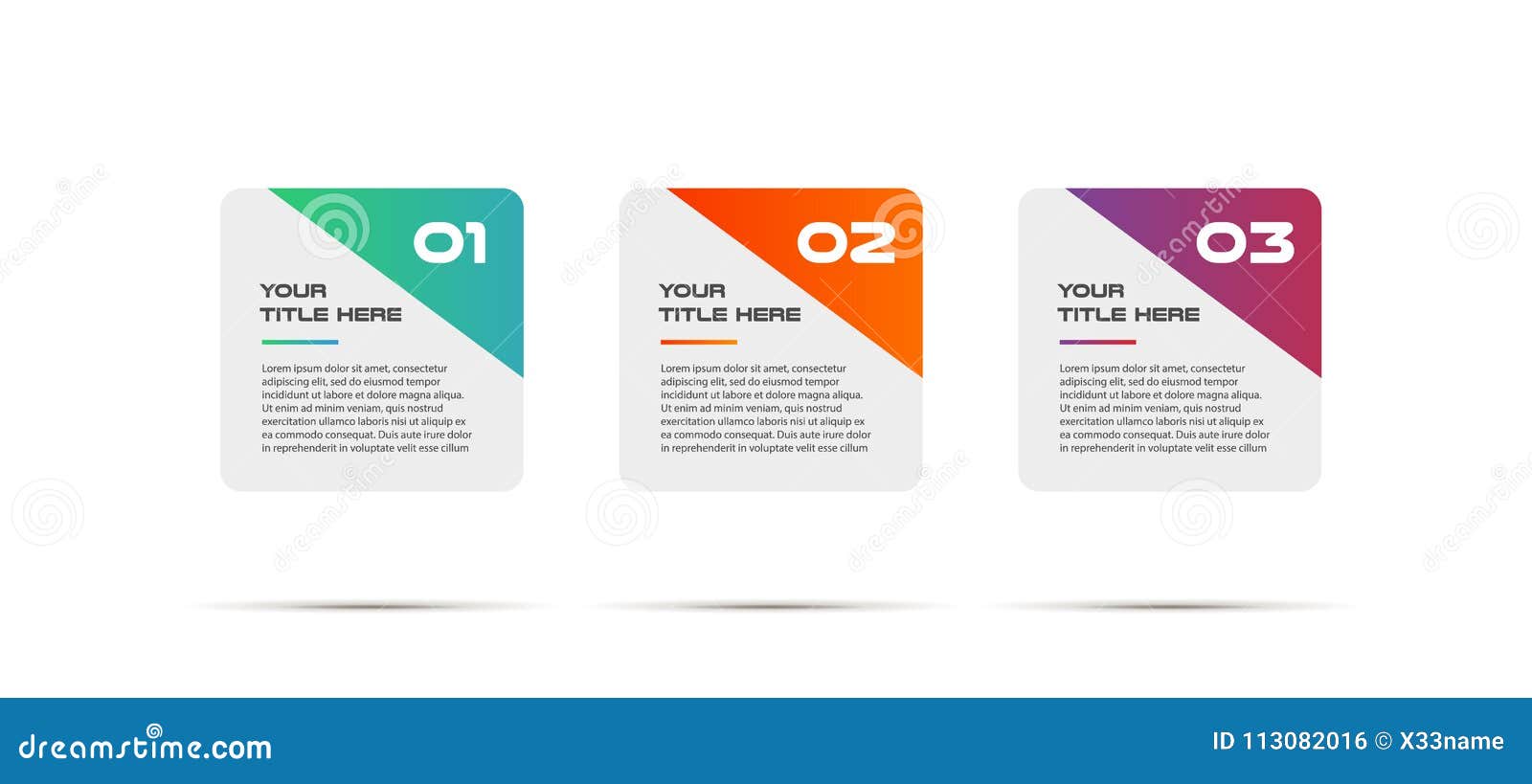 01

YOUR TITLE HERE

Lorem ipsum dolor sit amet, consectetur adipiscing elit, sed do eiusmod tempor incididunt ut labore et dolore magna aliqua. Ut enim ad minim veniam, quis nostrud exercitation ullamco laboris nisi ut aliquip ex ea commodo consequat. Duis aute irure dolor in reprehenderit in voluptate velit esse cillum

02

YOUR TITLE HERE

Lorem ipsum dolor sit amet, consectetur adipiscing elit, sed do eiusmod tempor incididunt ut labore et dolore magna aliqua. Ut enim ad minim veniam, quis nostrud exercitation ullamco laboris nisi ut aliquip ex ea commodo consequat. Duis aute irure dolor in reprehenderit in voluptate velit esse cillum

03

YOUR TITLE HERE

Lorem ipsum dolor sit amet, consectetur adipiscing elit, sed do eiusmod tempor incididunt ut labore et dolore magna aliqua. Ut enim ad minim veniam, quis nostrud exercitation ullamco laboris nisi ut aliquip ex ea commodo consequat. Duis aute irure dolor in reprehenderit in voluptate velit esse cillum

dreamstime.com

ID 113082016 © X33name