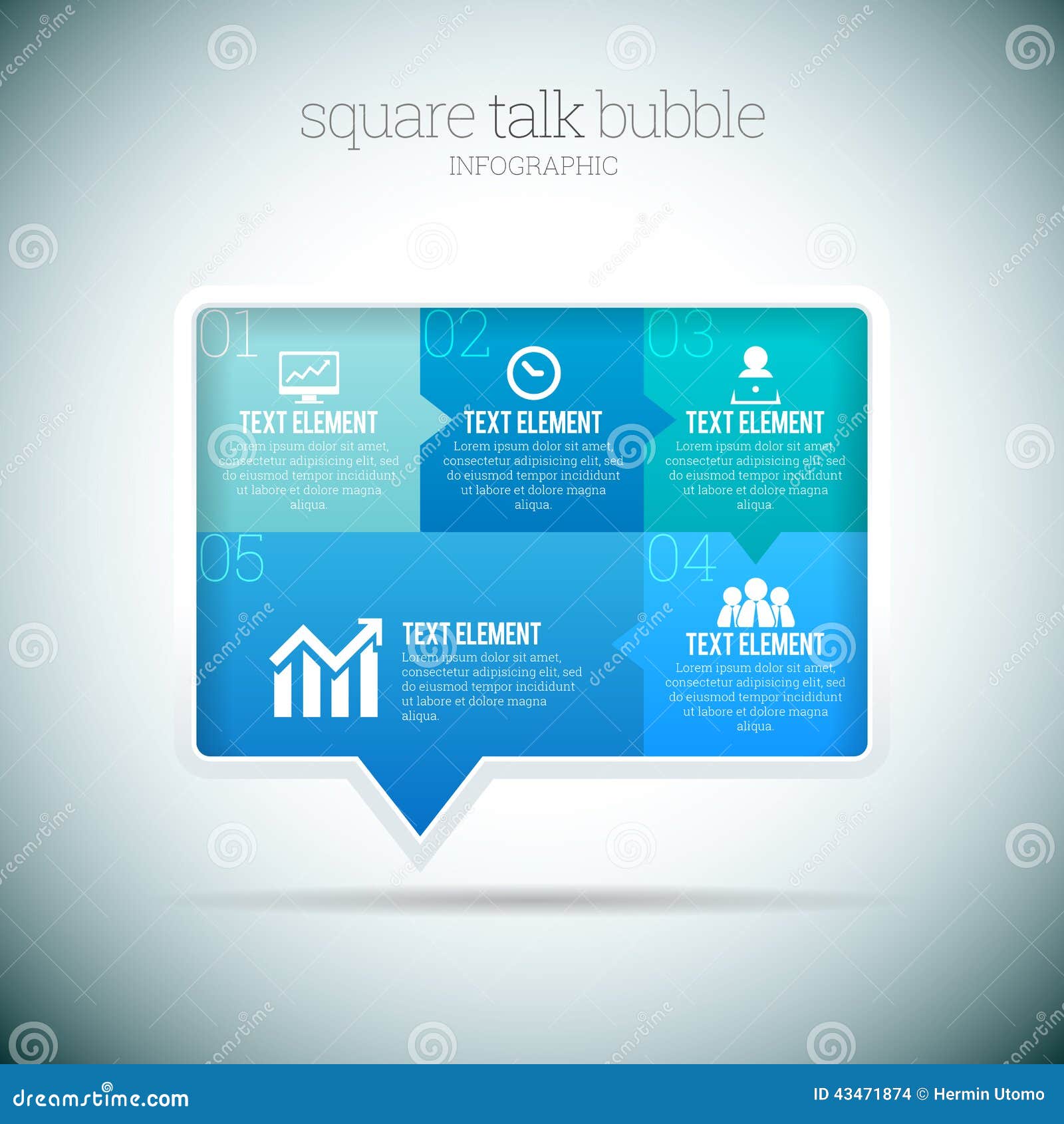 square talk bubble
INFOGRAPHIC

01
TEXT ELEMENT
Lorem ipsum dolor sit amet, consectetur adipisicing elit, sed do eiusmod tempor incididunt ut labore et dolore magna aliqua.

02
TEXT ELEMENT
Lorem ipsum dolor sit amet, consectetur adipisicing elit, sed do eiusmod tempor incididunt ut labore et dolore magna aliqua.

03
TEXT ELEMENT
Lorem ipsum dolor sit amet, consectetur adipisicing elit, sed do eiusmod tempor incididunt ut labore et dolore magna aliqua.

05
TEXT ELEMENT
Lorem ipsum dolor sit amet, consectetur adipisicing elit, sed do eiusmod tempor incididunt ut labore et dolore magna aliqua.

04
TEXT ELEMENT
Lorem ipsum dolor sit amet, consectetur adipisicing elit, sed do eiusmod tempor incididunt ut labore et dolore magna aliqua.

dreamstime.com
ID 43471874 © Hermin Utomo