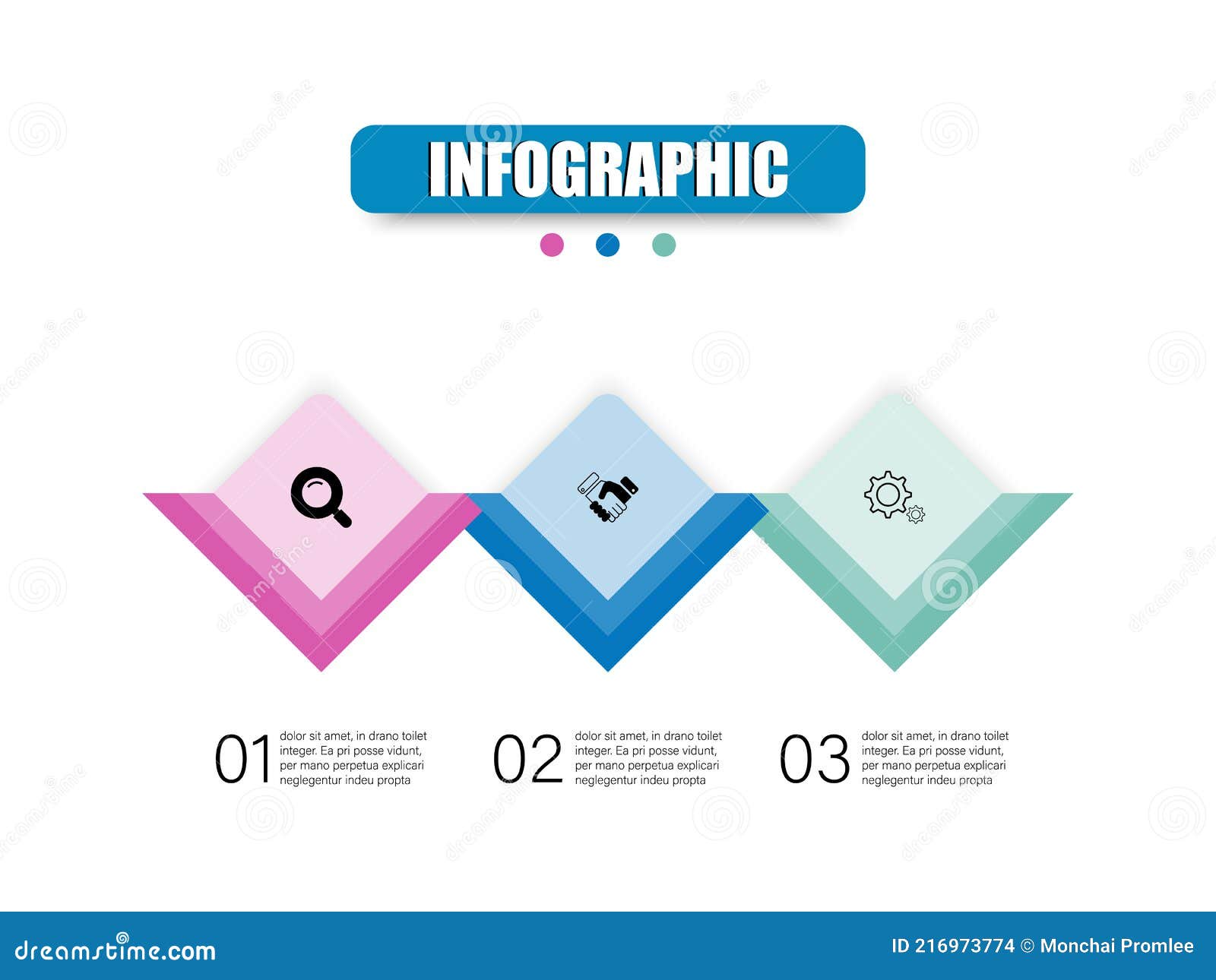 INFOGRAPHIC

01 dolor sit amet, in drano toilet integer. Ea pri posse vidunt, per mano perpetua explicari neglegentur indeu propta

02 dolor sit amet, in drano toilet integer. Ea pri posse vidunt, per mano perpetua explicari neglegentur indeu propta

03 dolor sit amet, in drano toilet integer. Ea pri posse vidunt, per mano perpetua explicari neglegentur indeu propta

dreamstime.com

ID 216973774 © Monchai Promlee