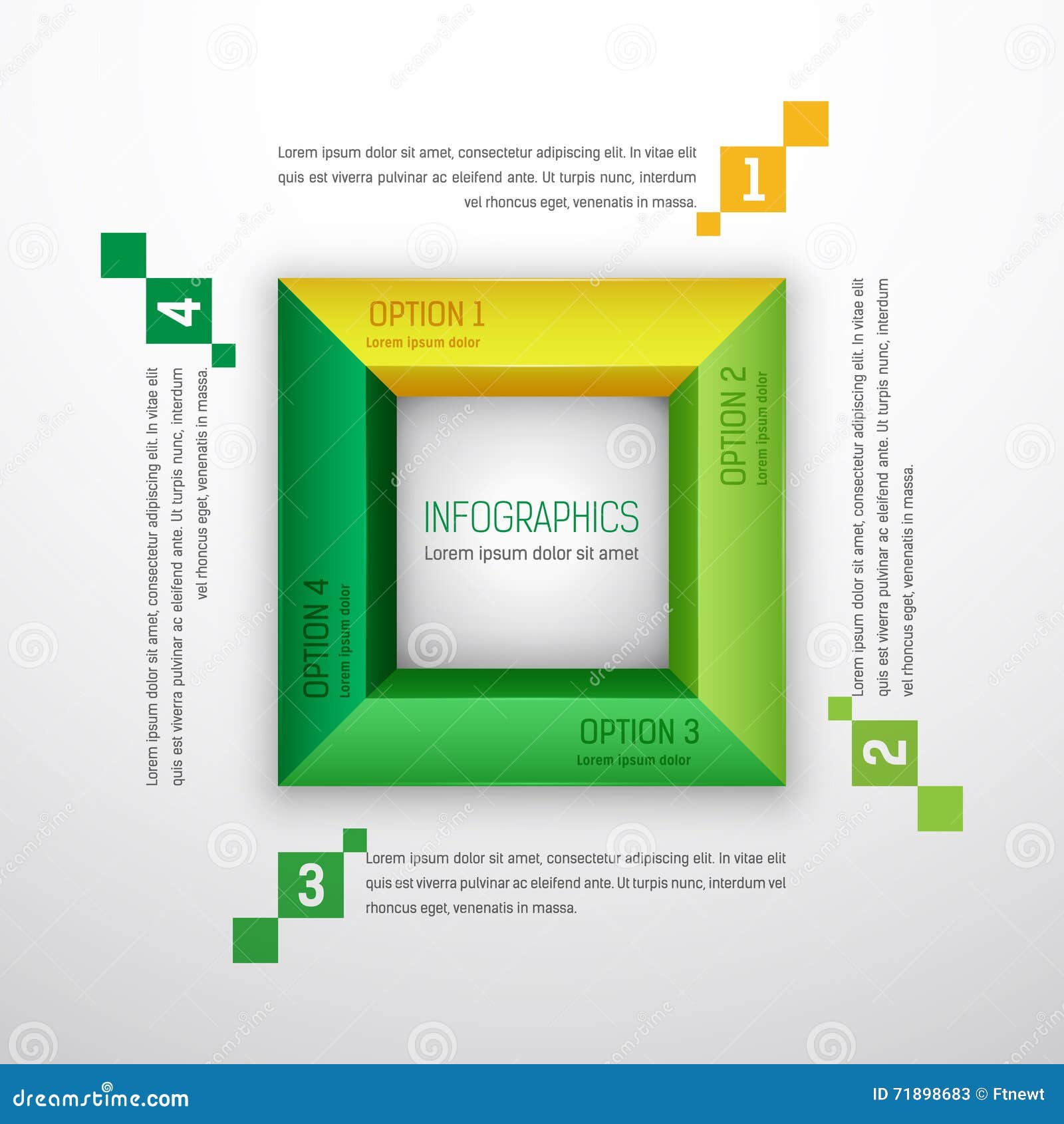 Lorem ipsum dolor sit amet, consectetur adipiscing elit. In vitae elit quis est viverra pulvinar ac eleifend ante. Ut turpis nunc, interdum vel rhoncus eget, venenatis in massa.

1

4

Lorem ipsum dolor sit amet, consectetur adipiscing elit. In vitae elit quis est viverra pulvinar ac eleifend ante. Ut turpis nunc, interdum vel rhoncus eget, venenatis in massa.

OPTION 1
Lorem ipsum dolor

OPTION 2
Lorem ipsum dolor

INFOGRAPHICS
Lorem ipsum dolor sit amet

OPTION 4
Lorem ipsum dolor

OPTION 3
Lorem ipsum dolor

Lorem ipsum dolor sit amet, consectetur adipiscing elit. In vitae elit quis est viverra pulvinar ac eleifend ante. Ut turpis nunc, interdum vel rhoncus eget, venenatis in massa.

2

3

Lorem ipsum dolor sit amet, consectetur adipiscing elit. In vitae elit quis est viverra pulvinar ac eleifend ante. Ut turpis nunc, interdum vel rhoncus eget, venenatis in massa.

dreamstime.com
ID 71898683 © Ftnewt