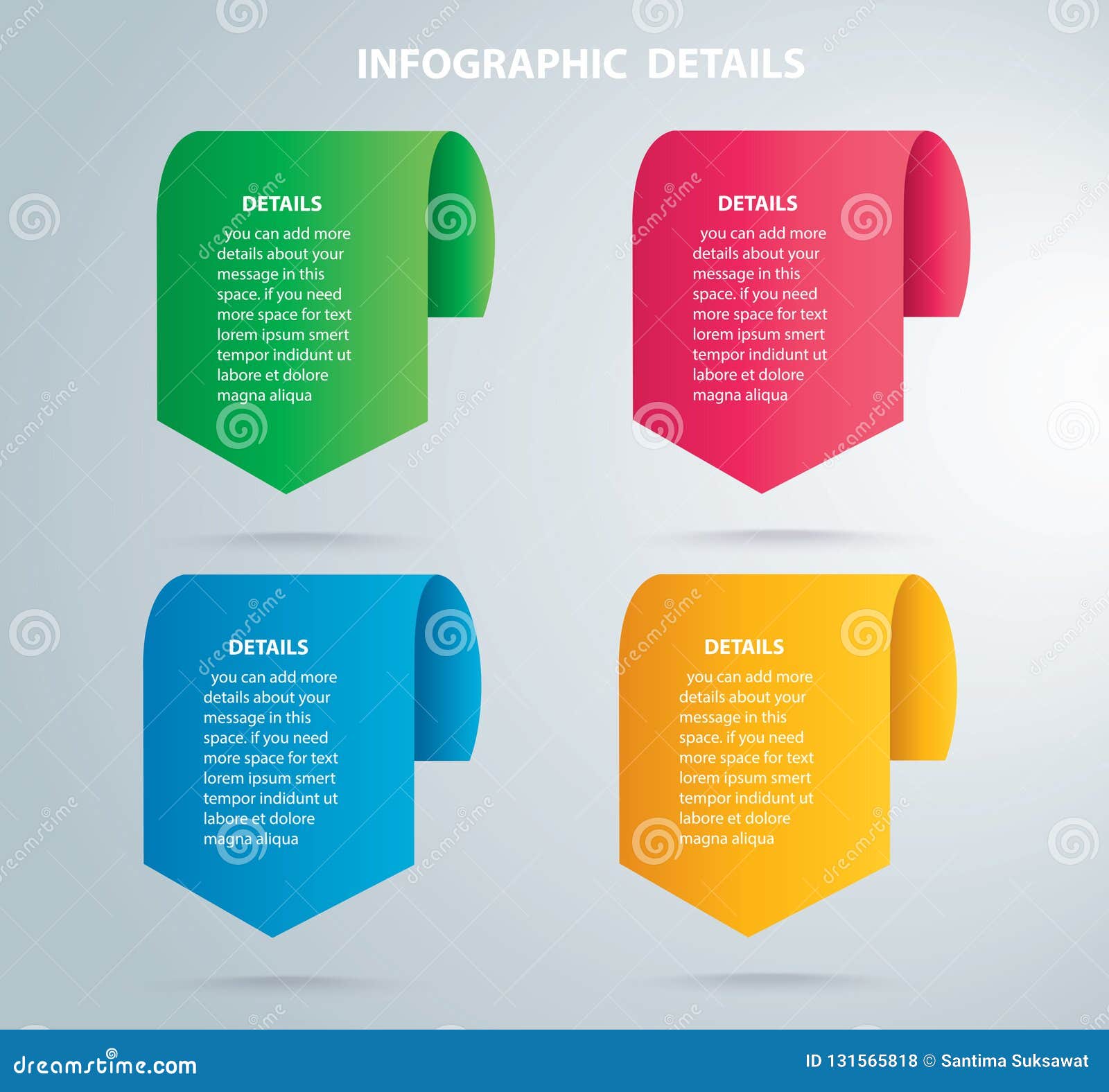 INFOGRAPHIC DETAILS

DETAILS
you can add more details about your message in this space. if you need more space for text lorem ipsum smert tempor indidunt ut labore et dolore magna aliqua

DETAILS
you can add more details about your message in this space. if you need more space for text lorem ipsum smert tempor indidunt ut labore et dolore magna aliqua

DETAILS
you can add more details about your message in this space. if you need more space for text lorem ipsum smert tempor indidunt ut labore et dolore magna aliqua

DETAILS
you can add more details about your message in this space. if you need more space for text lorem ipsum smert tempor indidunt ut labore et dolore magna aliqua

dreamstime.com

ID 131565818 © Santima Suksawat